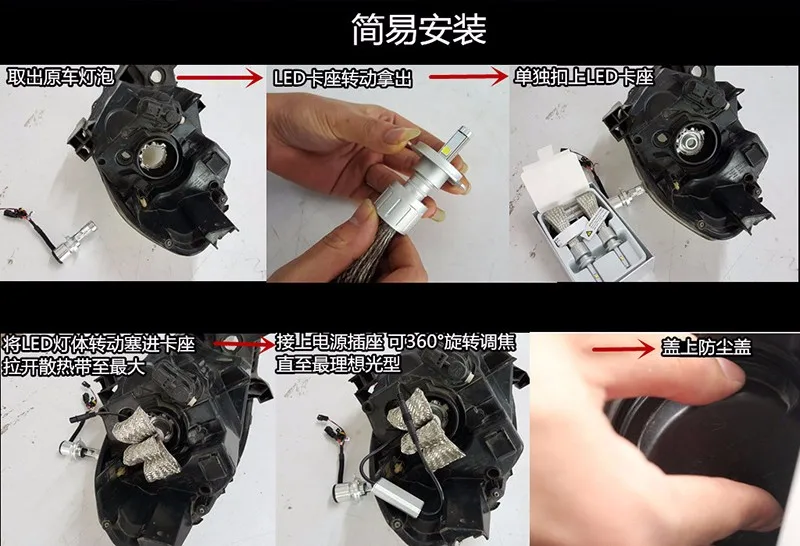 简易安装

取出原车灯泡

LED卡座转动拿出

单独扣上LED卡座

将LED灯体转动塞进卡座 拉开散热带至最大

接上电源插座 可360°旋转调焦 直至最理想光型

盖上防尘盖