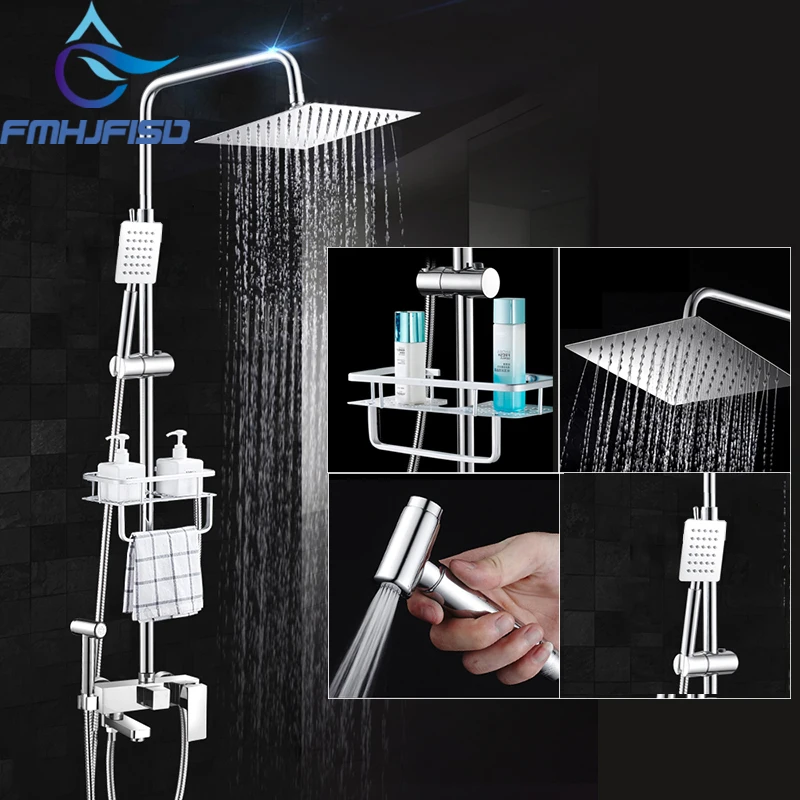 FMHJFISD