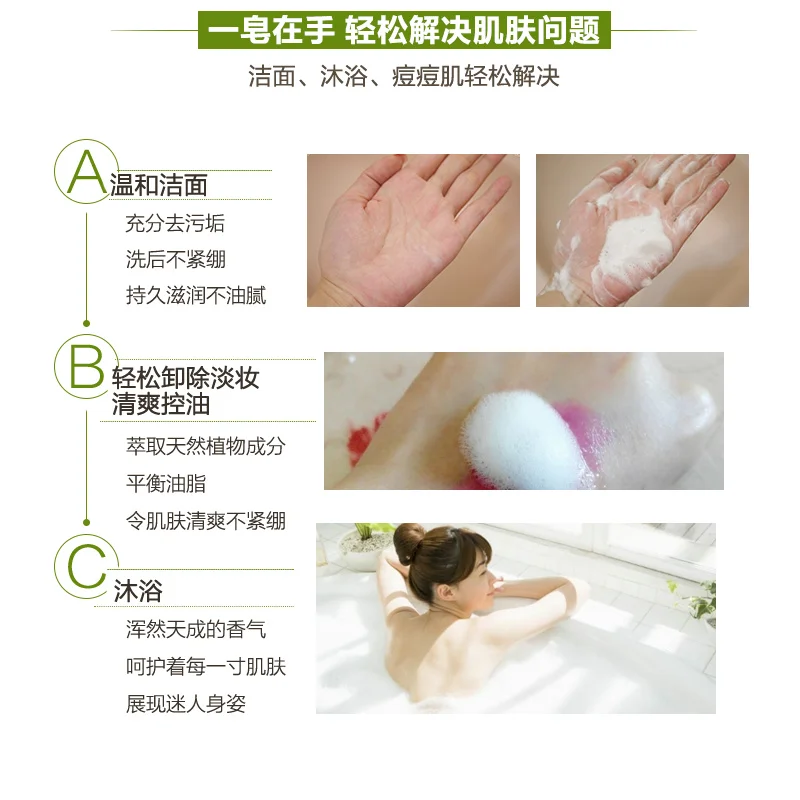 一皂在手 轻松解决肌肤问题

洁面、沐浴、痘痘肌轻松解决

A 温和洁面

充分去污垢

洗后不紧绷

持久滋润不油腻

B 轻松卸除淡妆 清爽控油

萃取天然植物成分

平衡油脂

令肌肤清爽不紧绷

C 沐浴

浑然天成的香气

呵护着每一寸肌肤

展现迷人身姿