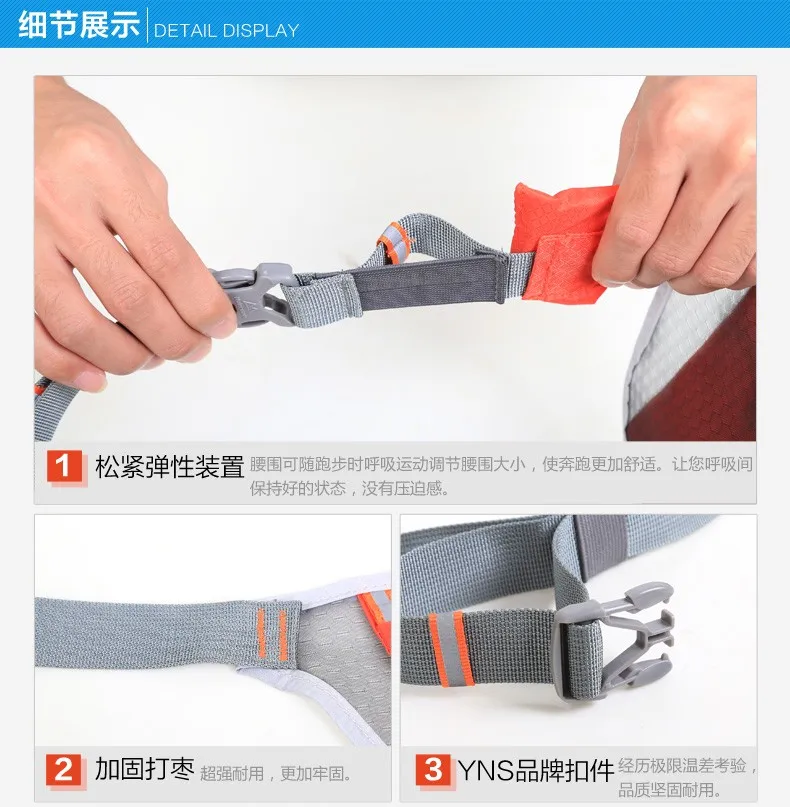 细节展示 DETAIL DISPLAY

1 松紧弹性装置 腰围可随跑步时呼吸运动调节腰围大小，使奔跑更加舒适。让您呼吸间保持好的状态，没有压迫感。

2 加固打枣 超强耐用，更加牢固。

3 YNS品牌扣件 经历极限温差考验，品质坚固耐用。