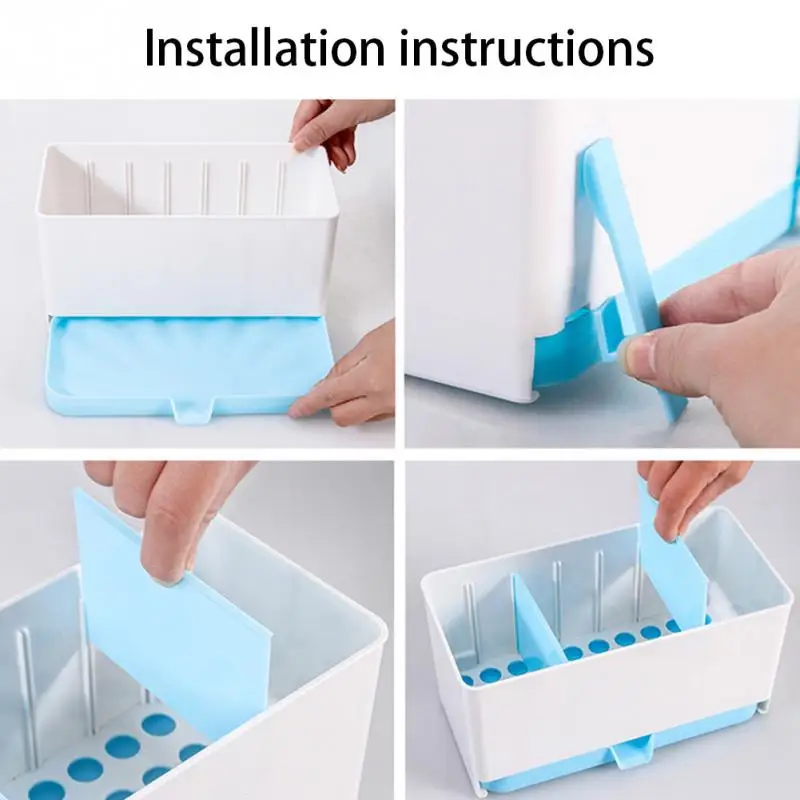 Installation instructions