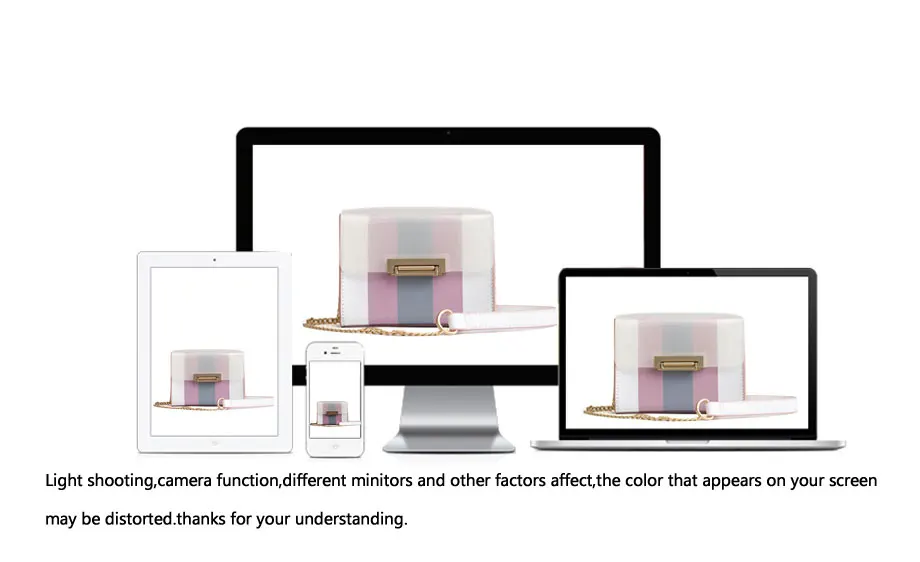 Light shooting,camera function,different minitors and other factors affect,the color that appears on your screen may be distorted.thanks for your understanding.