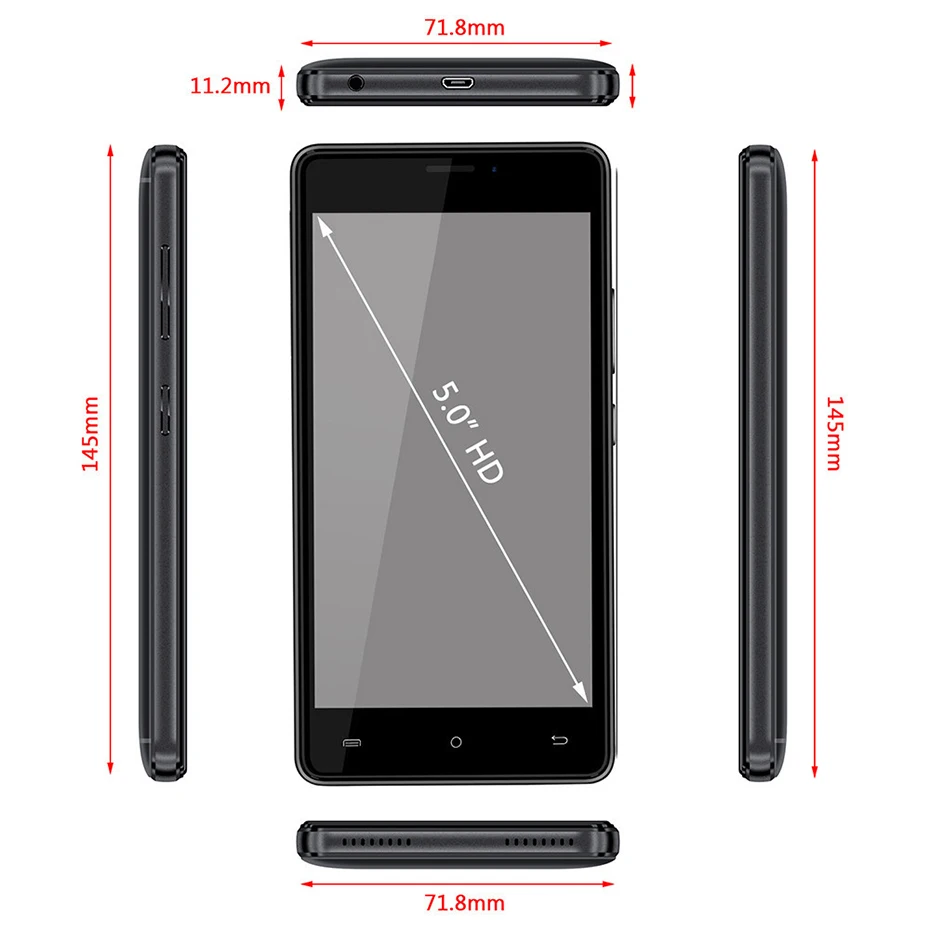 71.8mm

11.2mm

145mm

5.0" HD

145mm

71.8mm