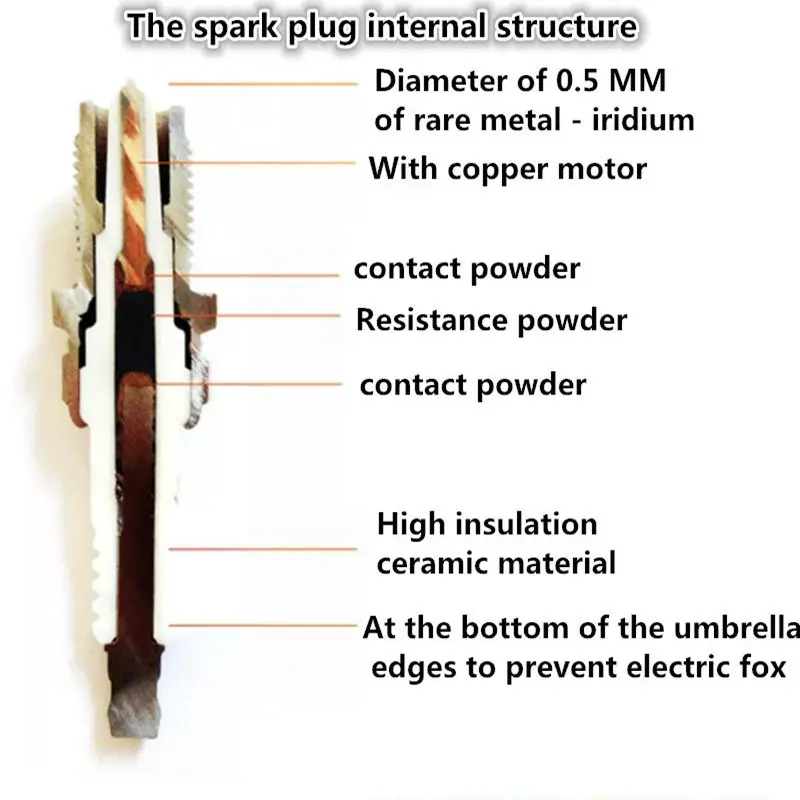 The spark plug internal structure

Diameter of 0.5 MM of rare metal - iridium

With copper motor

contact powder

Resistance powder

contact powder

High insulation ceramic material

At the bottom of the umbrella edges to prevent electric fox