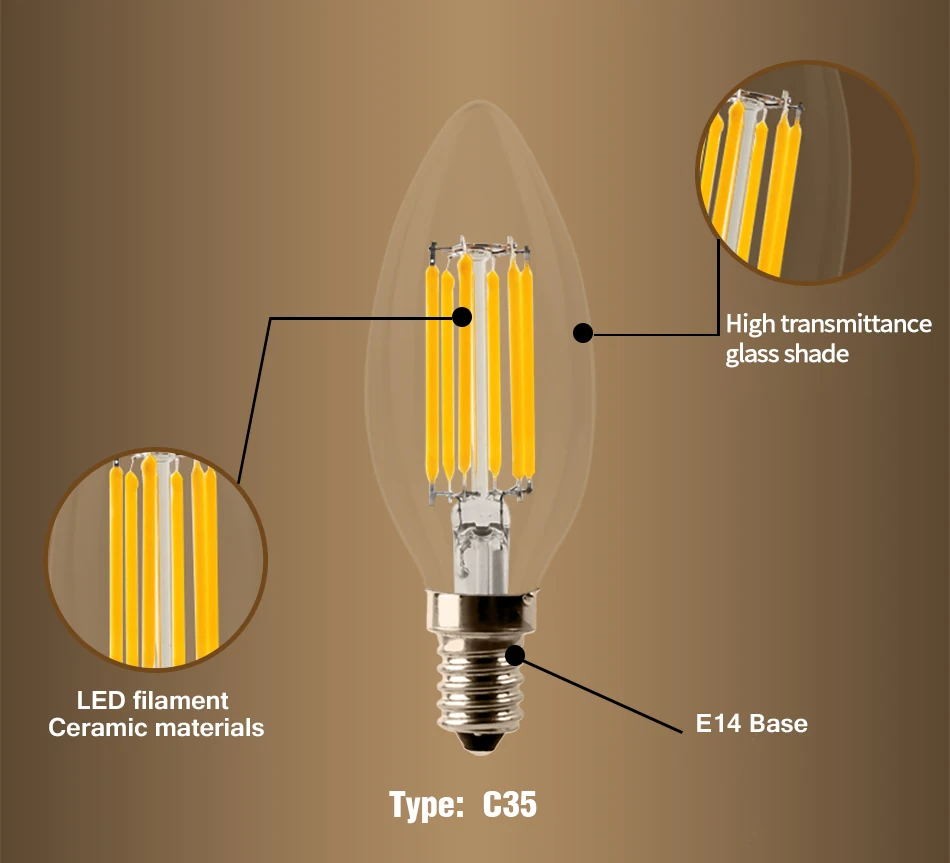 High transmittance glass shade

LED filament
Ceramic materials

E14 Base

Type: C35