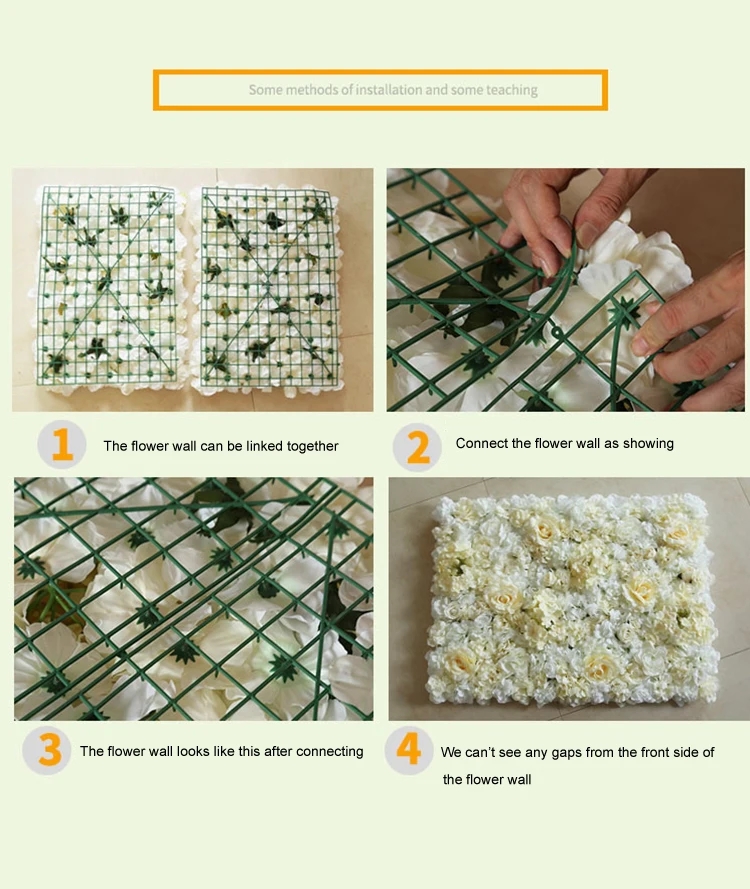 Some methods of installation and some teaching

1
The flower wall can be linked together

2
Connect the flower wall as showing

3
The flower wall looks like this after connecting

4
We can't see any gaps from the front side of the flower wall