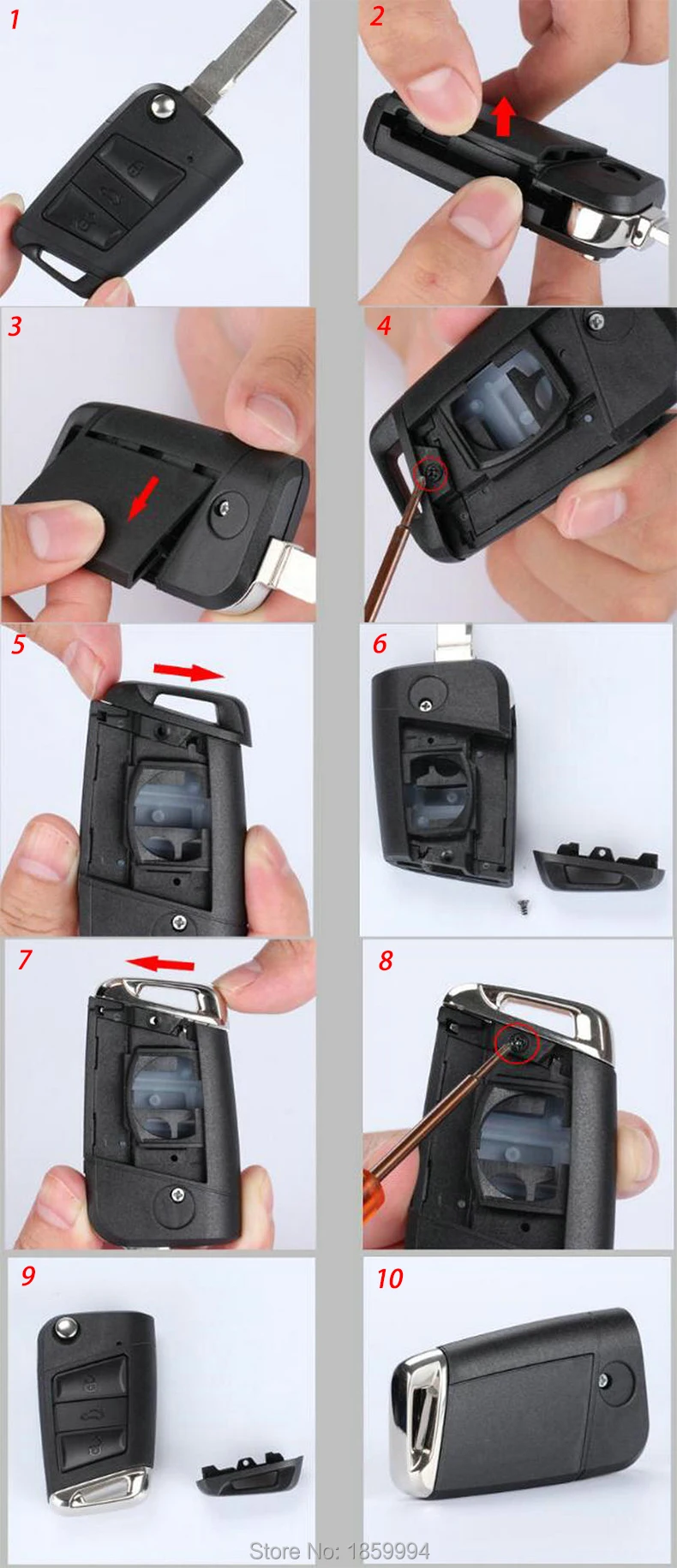 1

2

3

4

5

6

7

8

9

10

Store No: 1859994