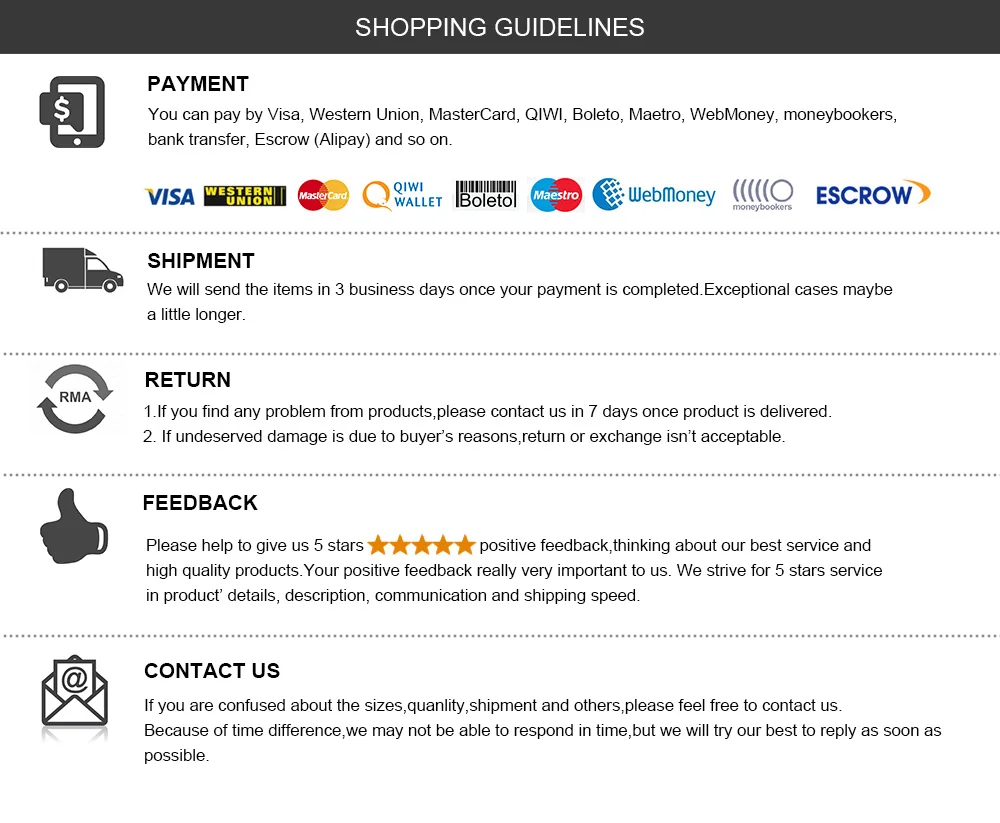 SHOPPING GUIDELINES

PAYMENT

You can pay by Visa, Western Union, MasterCard, QIWI, Boleto, Maetro, WebMoney, moneybookers, bank transfer, Escrow (Alipay) and so on.

VISA WESTERN UNION MasterCard QIWI WALLET Boleto Maestro WebMoney moneybookers ESCROW

SHIPMENT

We will send the items in 3 business days once your payment is completed.Exceptional cases maybe a little longer.

RMA

RETURN

1.If you find any problem from products,please contact us in 7 days once product is delivered.

2. If undeserved damage is due to buyer's reasons,return or exchange isn't acceptable.

FEEDBACK

Please help to give us 5 stars positive feedback,thinking about our best service and high quality products.Your positive feedback really very important to us. We strive for 5 stars service in product' details, description, communication and shipping speed.

CONTACT US

If you are confused about the sizes,quanlity,shipment and others,please feel free to contact us.

Because of time difference,we may not be able to respond in time,but we will try our best to reply as soon as possible.