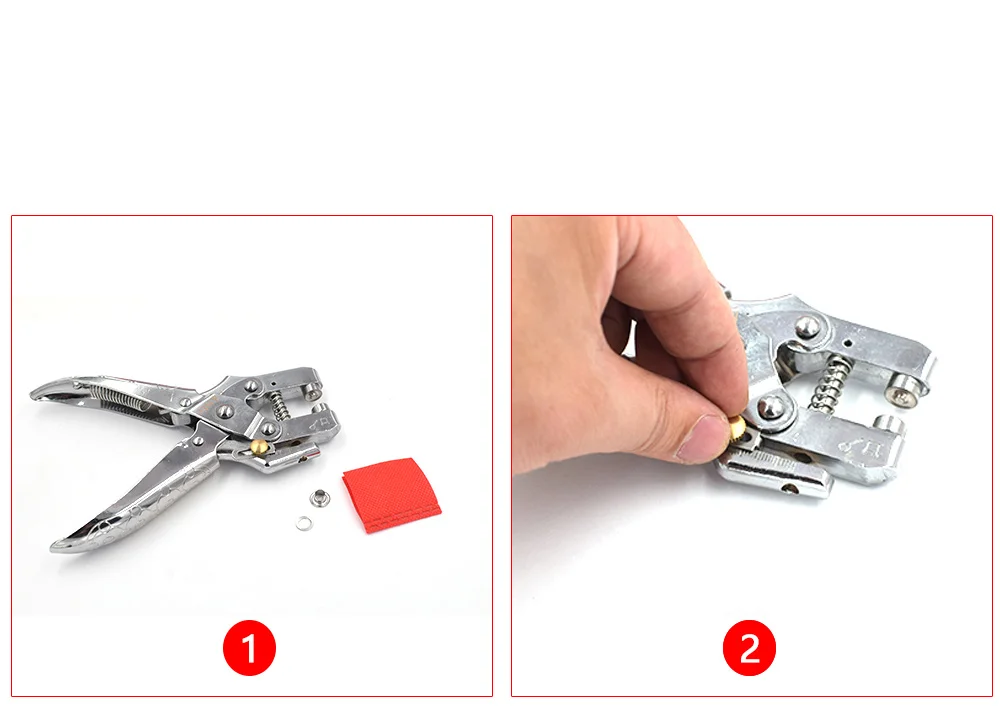 1

2