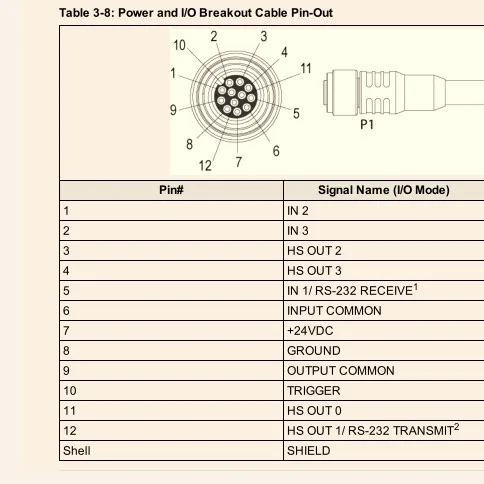 Table 3-8: Power and I/O Breakout Cable Pin-Out

10 2 3 4 11 1 9 5 8 6 12 7

P1

| Pin# | Signal Name (I/O Mode) |
|---|---|
| 1 | IN 2 |
| 2 | IN 3 |
| 3 | HS OUT 2 |
| 4 | HS OUT 3 |
| 5 | IN 1/ RS-232 RECEIVE$^1$ |
| 6 | INPUT COMMON |
| 7 | +24VDC |
| 8 | GROUND |
| 9 | OUTPUT COMMON |
| 10 | TRIGGER |
| 11 | HS OUT 0 |
| 12 | HS OUT 1/ RS-232 TRANSMIT$^2$ |
| Shell | SHIELD |