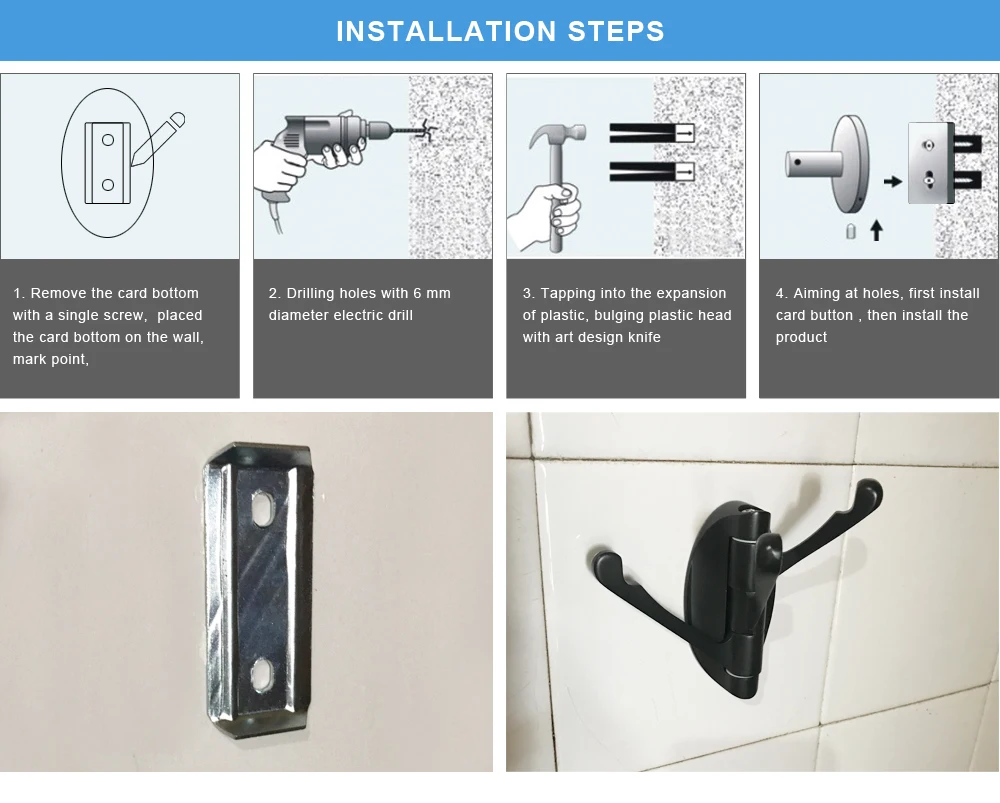 INSTALLATION STEPS

1. Remove the card bottom with a single screw, placed the card bottom on the wall, mark point,

2. Drilling holes with 6 mm diameter electric drill

3. Tapping into the expansion of plastic, bulging plastic head with art design knife

4. Aiming at holes, first install card button , then install the product