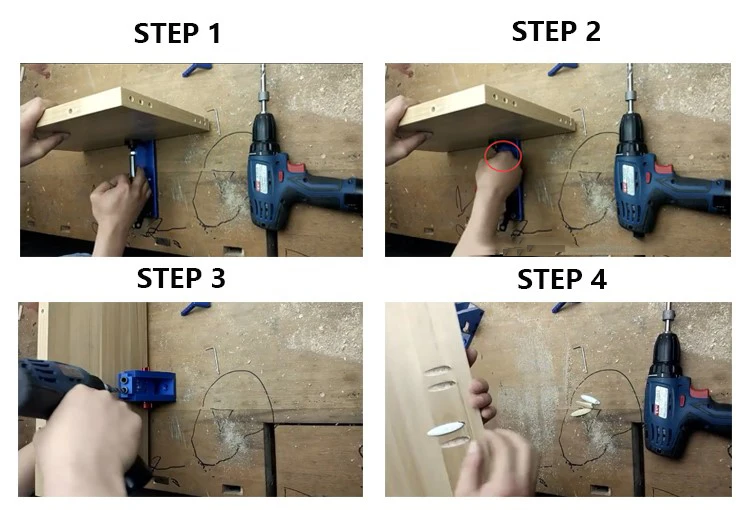 STEP 1

STEP 2

STEP 3

STEP 4