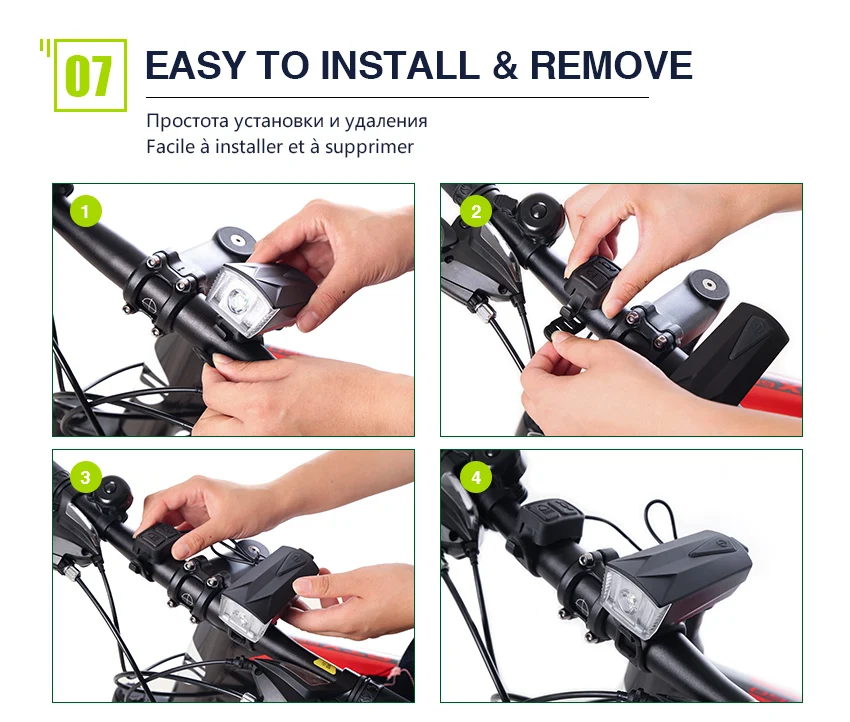 07

EASY TO INSTALL & REMOVE

Простота установки и удаления
Facile à installer et à supprimer

1

2

3

4