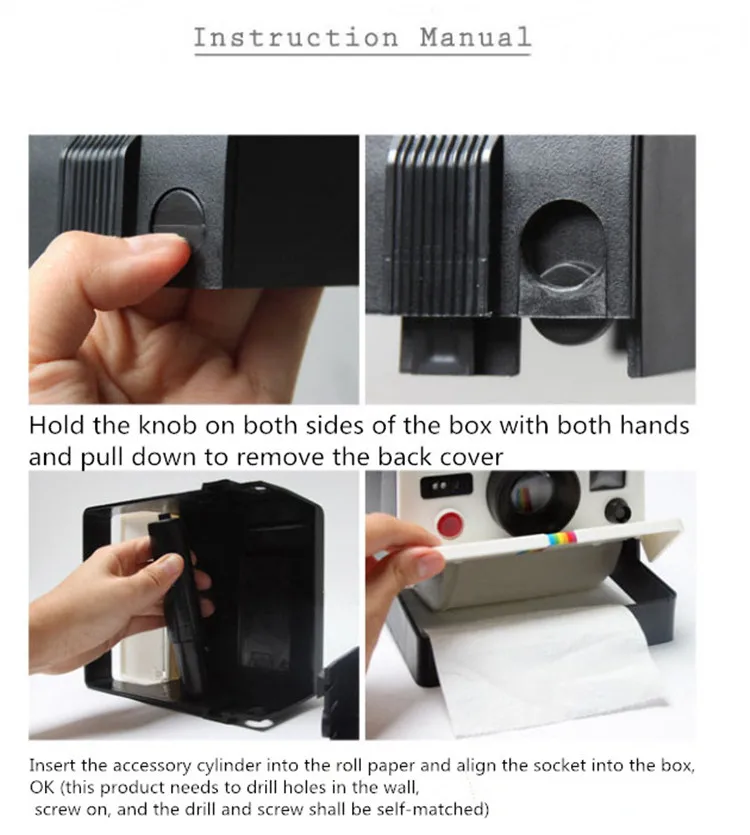 Instruction Manual

Hold the knob on both sides of the box with both hands and pull down to remove the back cover

Insert the accessory cylinder into the roll paper and align the socket into the box, OK (this product needs to drill holes in the wall, screw on, and the drill and screw shall be self-matched)