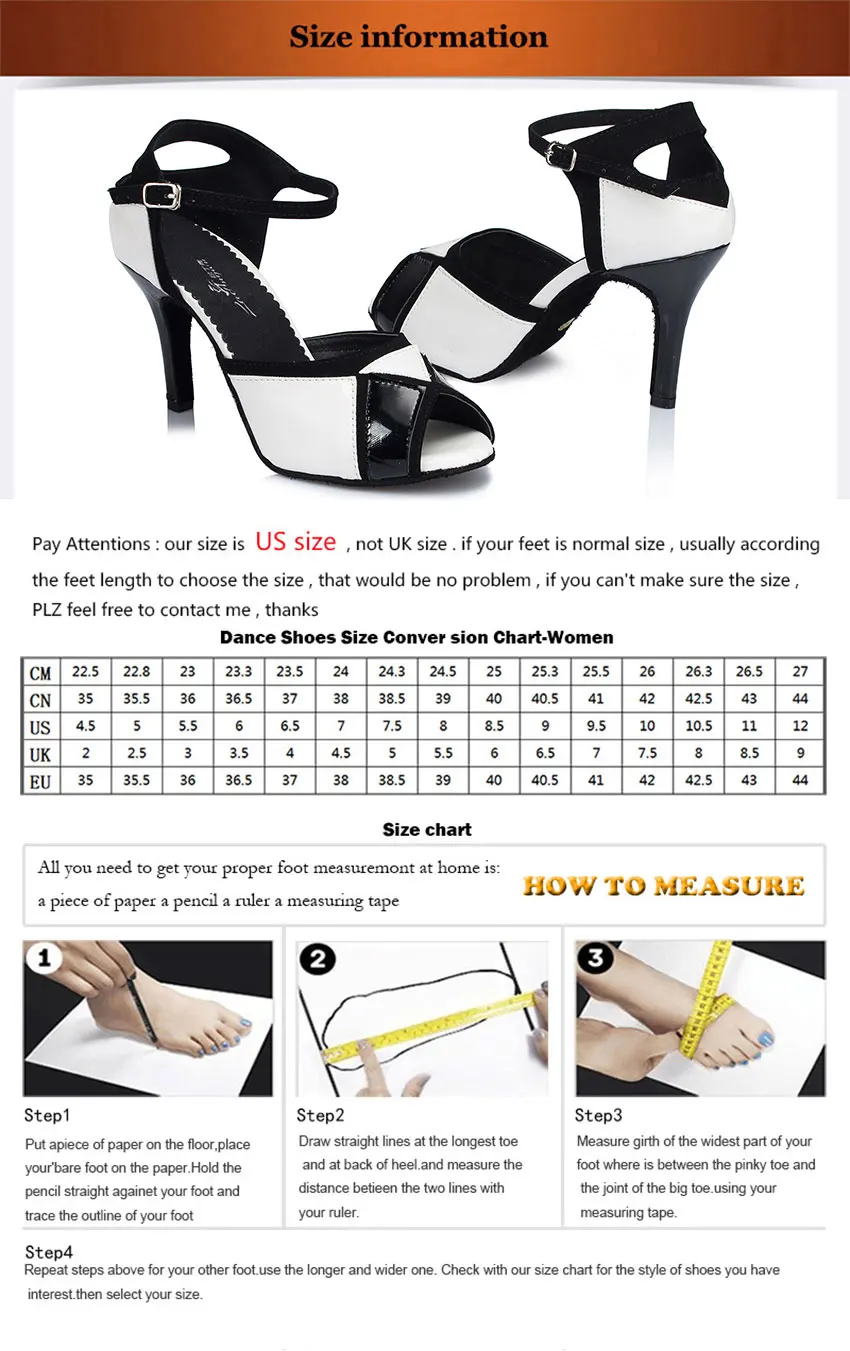 Size information

Pay Attentions : our size is US size , not UK size . if your feet is normal size , usually according the feet length to choose the size , that would be no problem , if you can't make sure the size , PLZ feel free to contact me , thanks

Dance Shoes Size Conver sion Chart-Women

| CM | 22.5 | 22.8 | 23 | 23.3 | 23.5 | 24 | 24.3 | 24.5 | 25 | 25.3 | 25.5 | 26 | 26.3 | 26.5 | 27 |
|---|---|---|---|---|---|---|---|---|---|---|---|---|---|---|---|
| CN | 35 | 35.5 | 36 | 36.5 | 37 | 38 | 38.5 | 39 | 40 | 40.5 | 41 | 42 | 42.5 | 43 | 44 |
| US | 4.5 | 5 | 5.5 | 6 | 6.5 | 7 | 7.5 | 8 | 8.5 | 9 | 9.5 | 10 | 10.5 | 11 | 12 |
| UK | 2 | 2.5 | 3 | 3.5 | 4 | 4.5 | 5 | 5.5 | 6 | 6.5 | 7 | 7.5 | 8 | 8.5 | 9 |
| EU | 35 | 35.5 | 36 | 36.5 | 37 | 38 | 38.5 | 39 | 40 | 40.5 | 41 | 42 | 42.5 | 43 | 44 |

Size chart

All you need to get your proper foot measuremont at home is:
a piece of paper a pencil a ruler a measuring tape

HOW TO MEASURE

1

2

3

Step1
Put apiece of paper on the floor,place your'bare foot on the paper.Hold the pencil straight againet your foot and trace the outline of your foot

Step2
Draw straight lines at the longest toe and at back of heel.and measure the distance betieen the two lines with your ruler.

Step3
Measure girth of the widest part of your foot where is between the pinky toe and the joint of the big toe.using your measuring tape.

Step4
Repeat steps above for your other foot.use the longer and wider one. Check with our size chart for the style of shoes you have interest.then select your size.