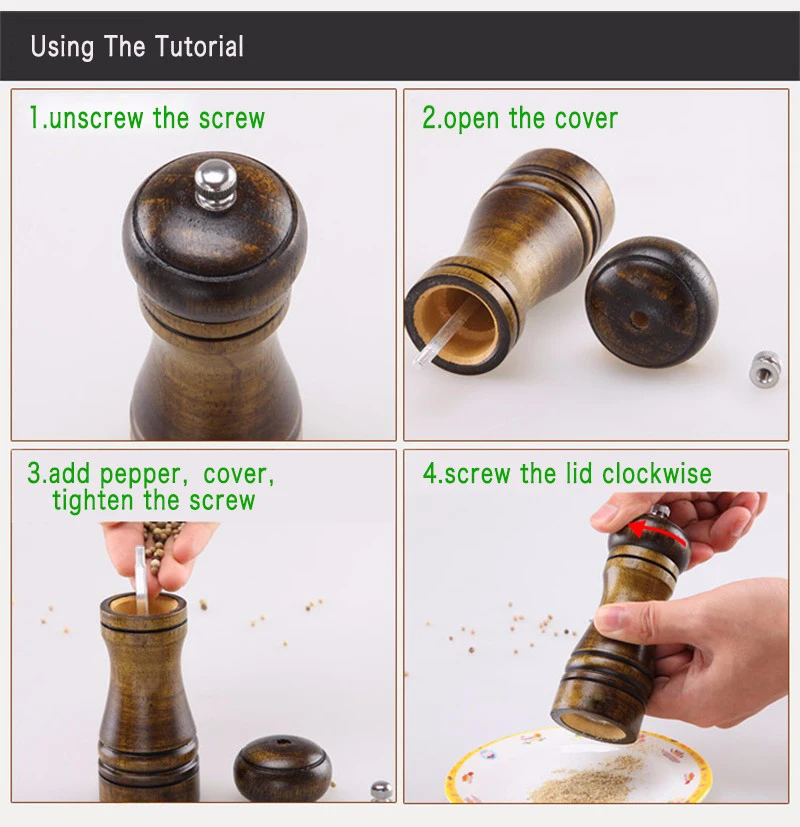 Using The Tutorial

1.unscrew the screw

2.open the cover

3.add pepper, cover, tighten the screw

4.screw the lid clockwise