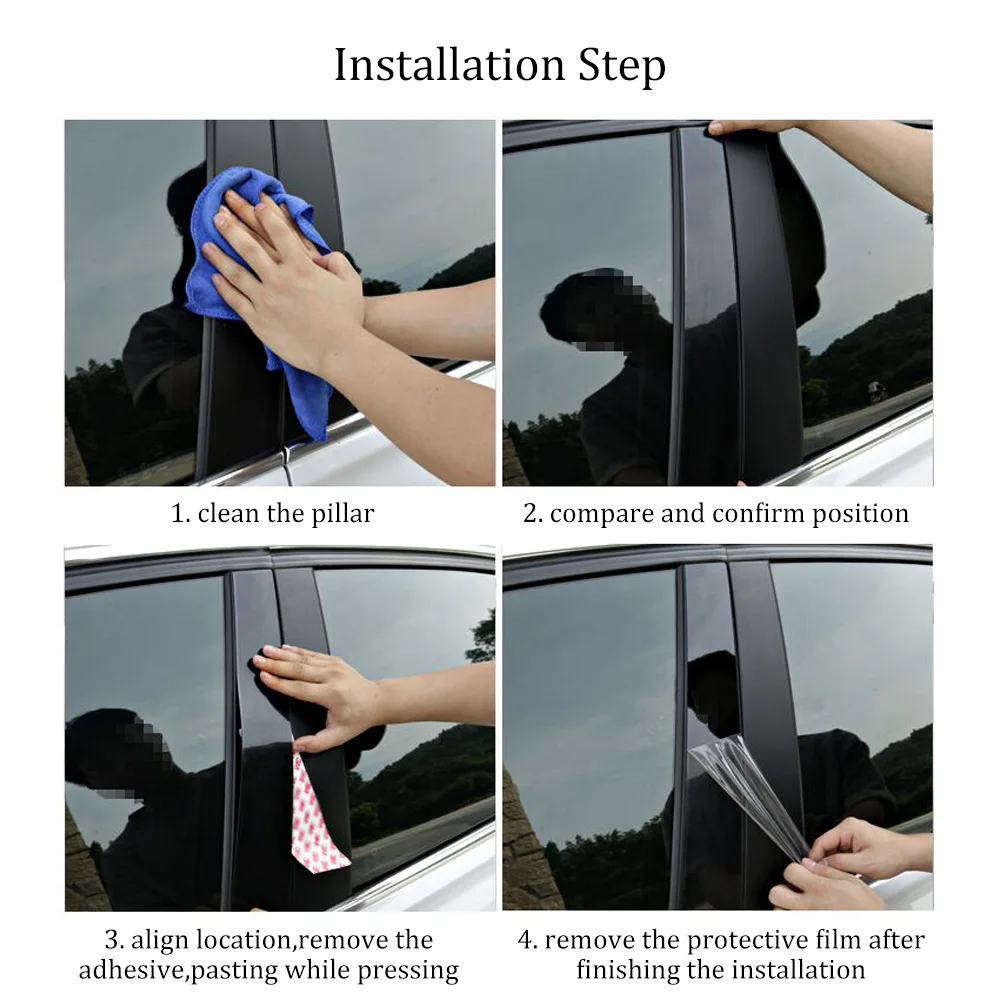 Installation Step

1. clean the pillar

2. compare and confirm position

3. align location,remove the adhesive,pasting while pressing

4. remove the protective film after finishing the installation