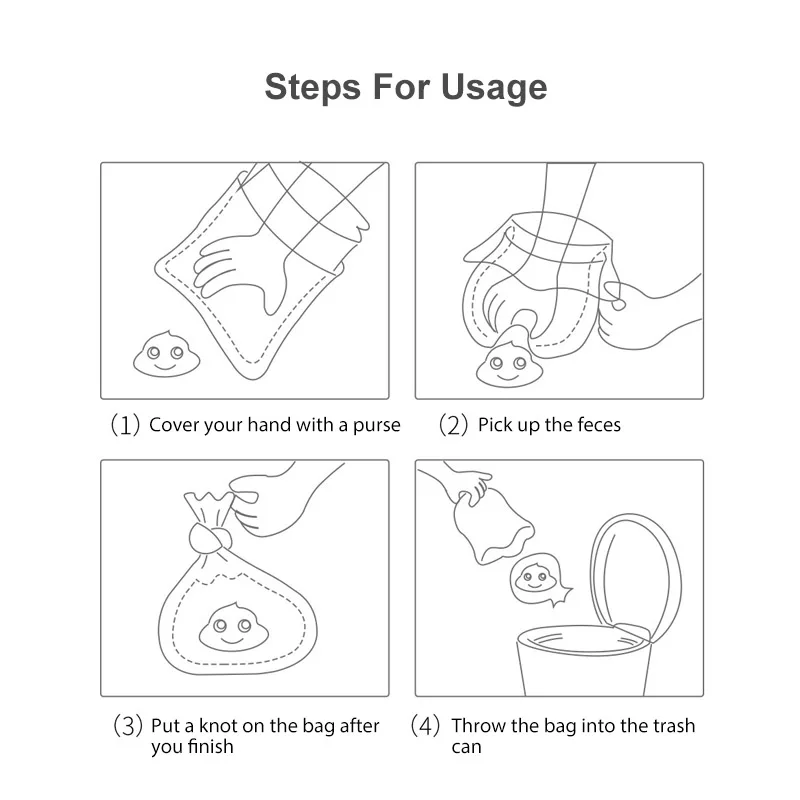 Steps For Usage

(1) Cover your hand with a purse

(2) Pick up the feces

(3) Put a knot on the bag after you finish

(4) Throw the bag into the trash can