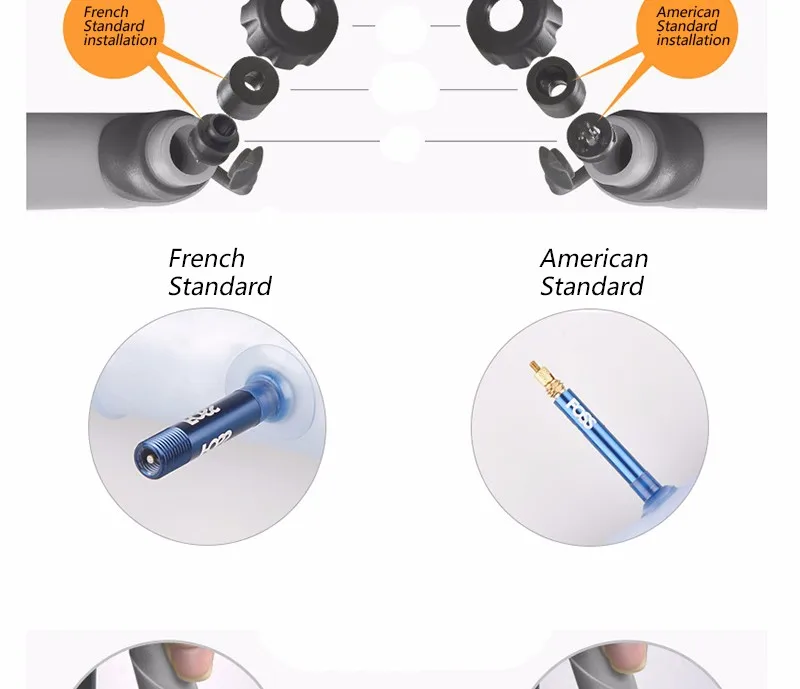 French Standard installation

American Standard installation

French Standard

American Standard

FOSS

FOSS

FOSS