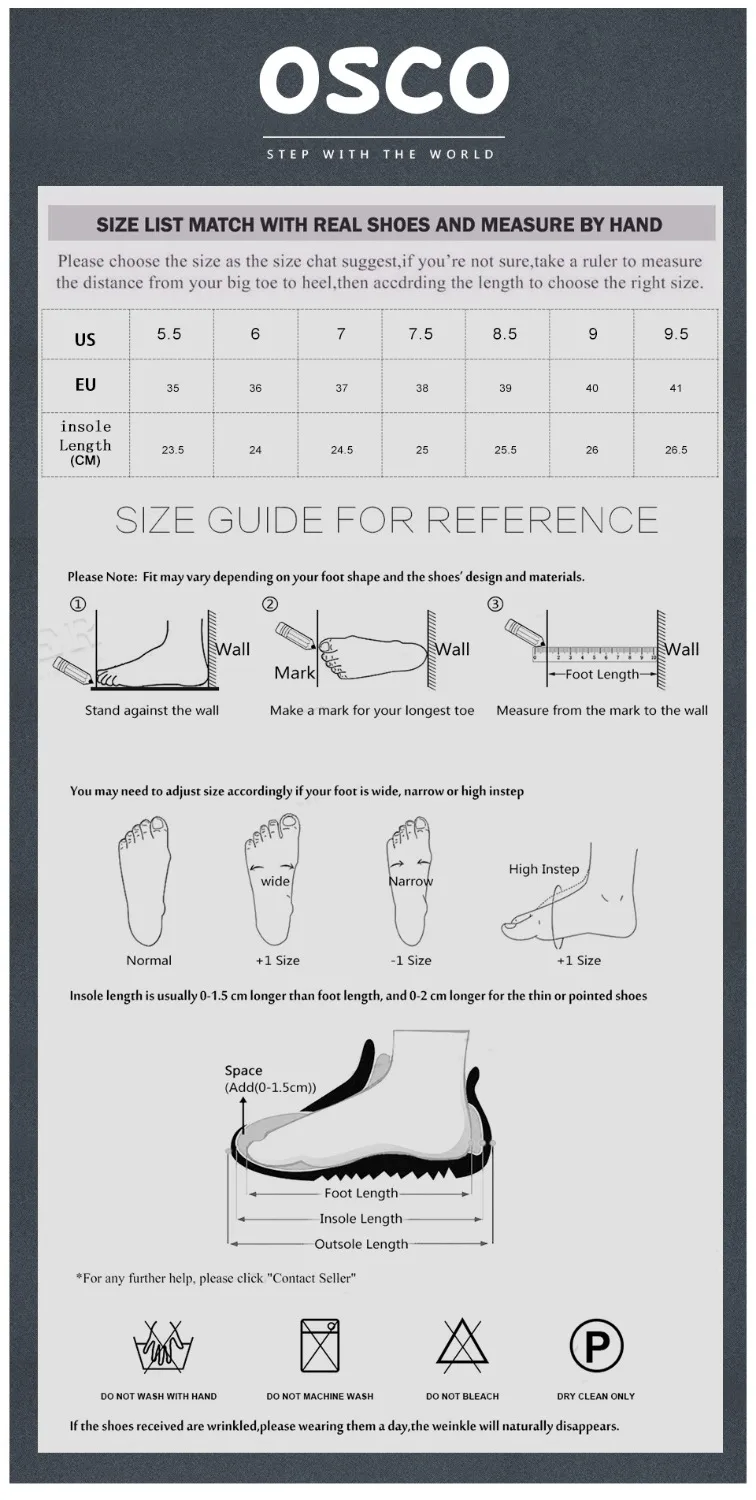 OSCO

STEP WITH THE WORLD

SIZE LIST MATCH WITH REAL SHOES AND MEASURE BY HAND

Please choose the size as the size chat suggest,if you're not sure,take a ruler to measure the distance from your big toe to heel,then accdrding the length to choose the right size.

| US | 5.5 | 6 | 7 | 7.5 | 8.5 | 9 | 9.5 |
|---|---|---|---|---|---|---|---|
| EU | 35 | 36 | 37 | 38 | 39 | 40 | 41 |
| insole Length (CM) | 23.5 | 24 | 24.5 | 25 | 25.5 | 26 | 26.5 |

SIZE GUIDE FOR REFERENCE

Please Note: Fit may vary depending on your foot shape and the shoes' design and materials.

① Wall
Stand against the wall

② Mark Wall
Make a mark for your longest toe

③ Wall
Foot Length
Measure from the mark to the wall

You may need to adjust size accordingly if your foot is wide, narrow or high instep

Normal

wide
+1 Size

Narrow
-1 Size

High Instep
+1 Size

Insole length is usually 0-1.5 cm longer than foot length, and 0-2 cm longer for the thin or pointed shoes

Space
(Add(0-1.5cm))

Foot Length
Insole Length
Outsole Length

*For any further help, please click "Contact Seller"

DO NOT WASH WITH HAND
DO NOT MACHINE WASH
DO NOT BLEACH
P
DRY CLEAN ONLY

If the shoes received are wrinkled,please wearing them a day,the weinkle will naturally disappears.