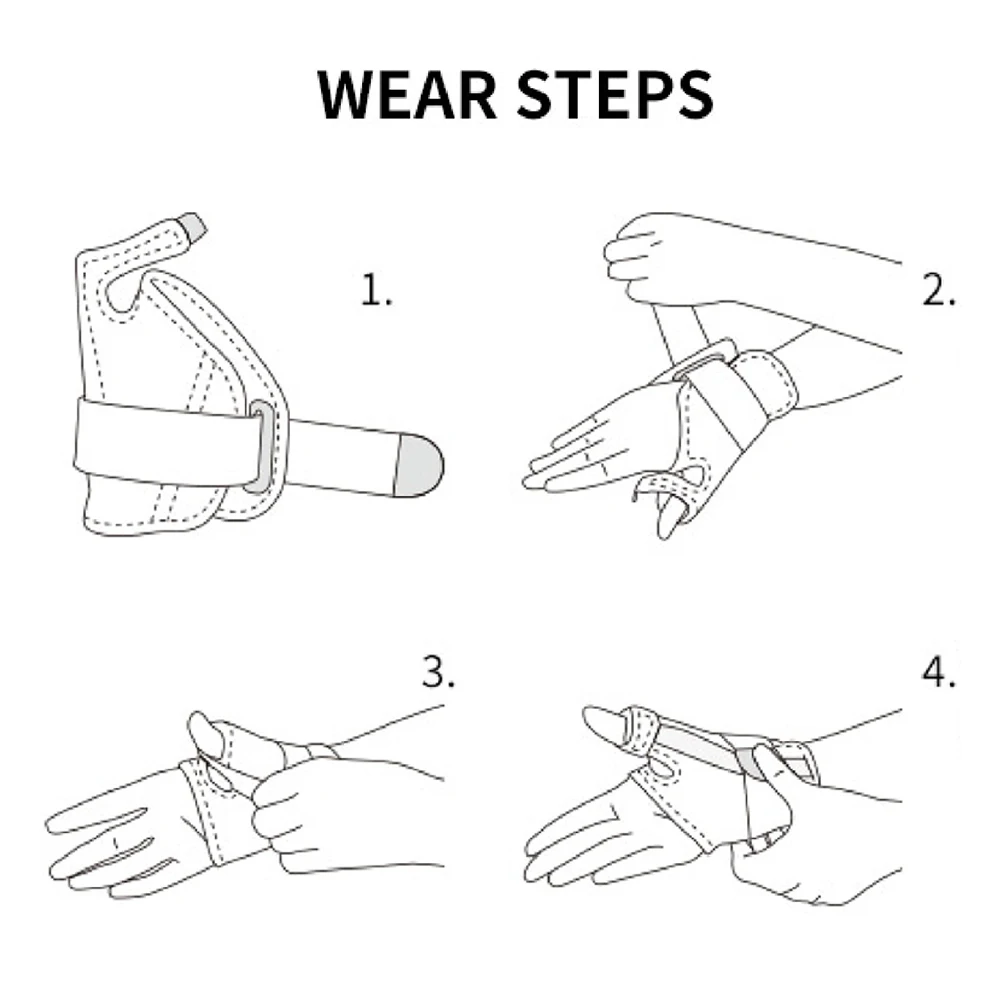 WEAR STEPS

1.

2.

3.

4.