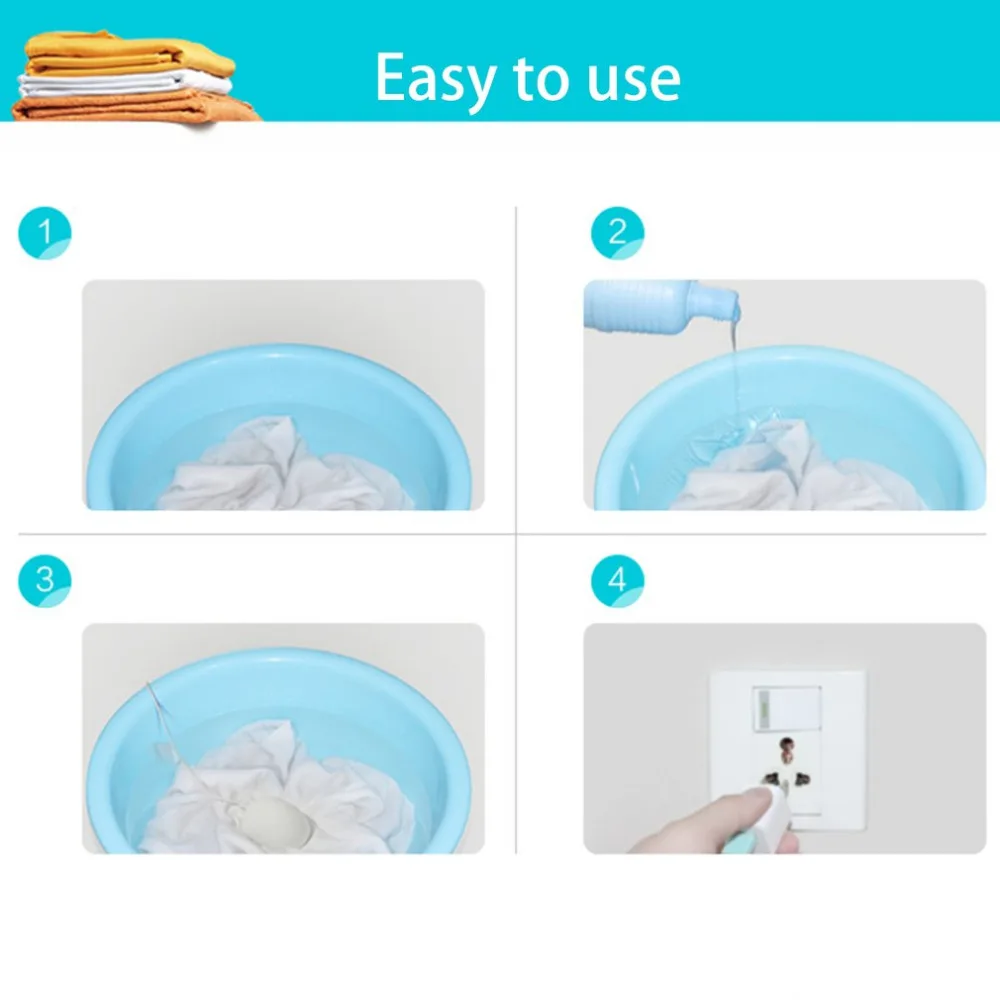 Easy to use

1

2

3

4