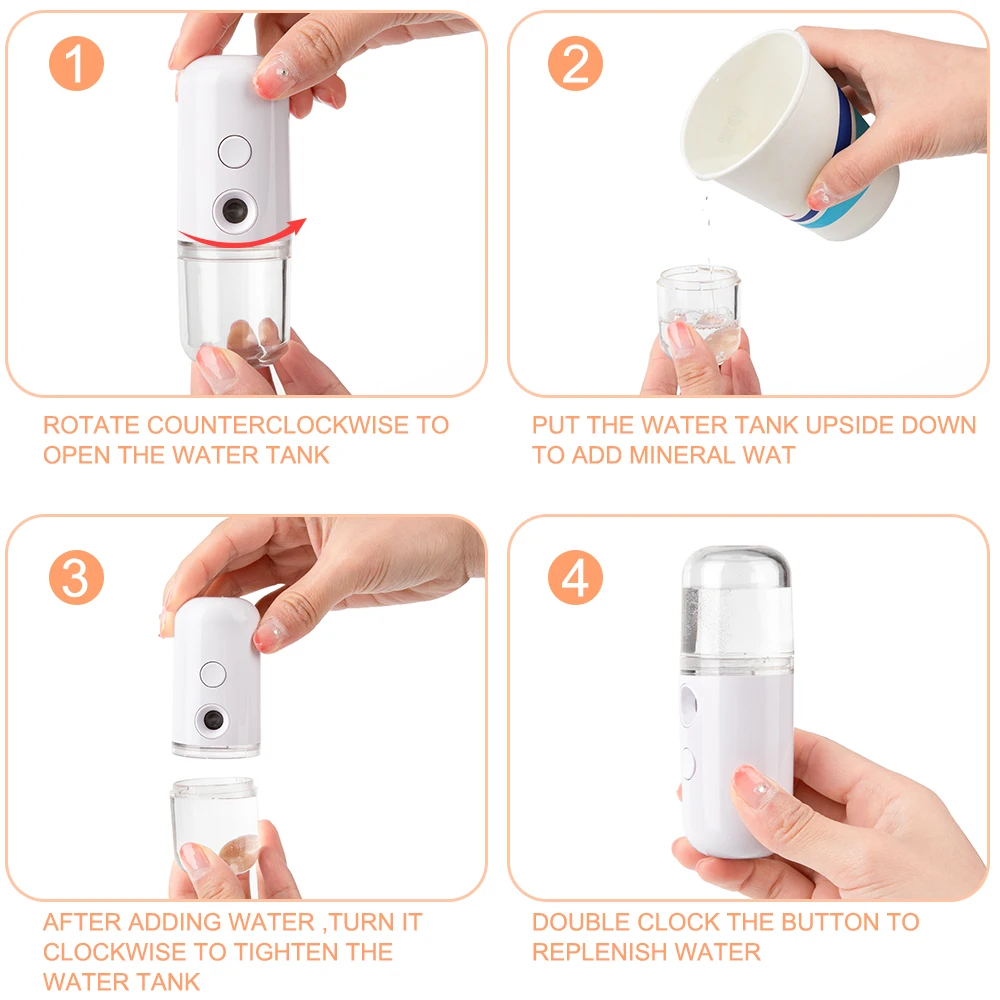 1

ROTATE COUNTERCLOCKWISE TO OPEN THE WATER TANK

2

PUT THE WATER TANK UPSIDE DOWN TO ADD MINERAL WAT

3

AFTER ADDING WATER ,TURN IT CLOCKWISE TO TIGHTEN THE WATER TANK

4

DOUBLE CLOCK THE BUTTON TO REPLENISH WATER