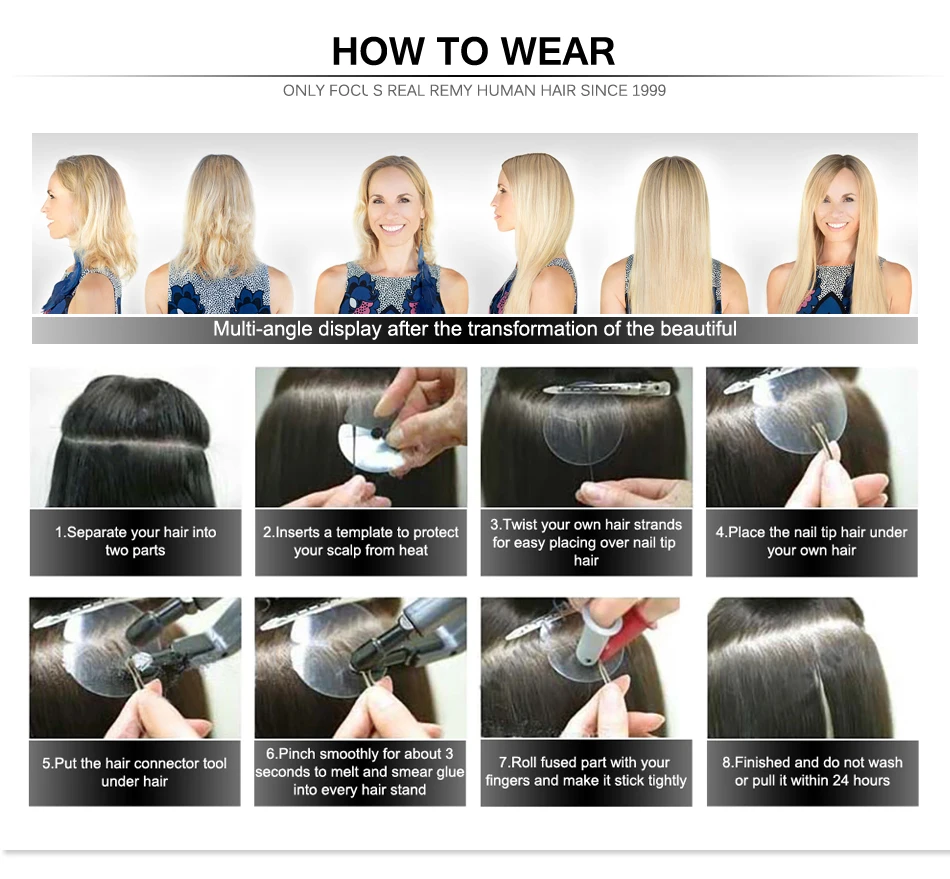 HOW TO WEAR

ONLY FOCL S REAL REMY HUMAN HAIR SINCE 1999

Multi-angle display after the transformation of the beautiful

1.Separate your hair into two parts

2.Inserts a template to protect your scalp from heat

3.Twist your own hair strands for easy placing over nail tip hair

4.Place the nail tip hair under your own hair

5.Put the hair connector tool under hair

6.Pinch smoothly for about 3 seconds to melt and smear glue into every hair stand

7.Roll fused part with your fingers and make it stick tightly

8.Finished and do not wash or pull it within 24 hours