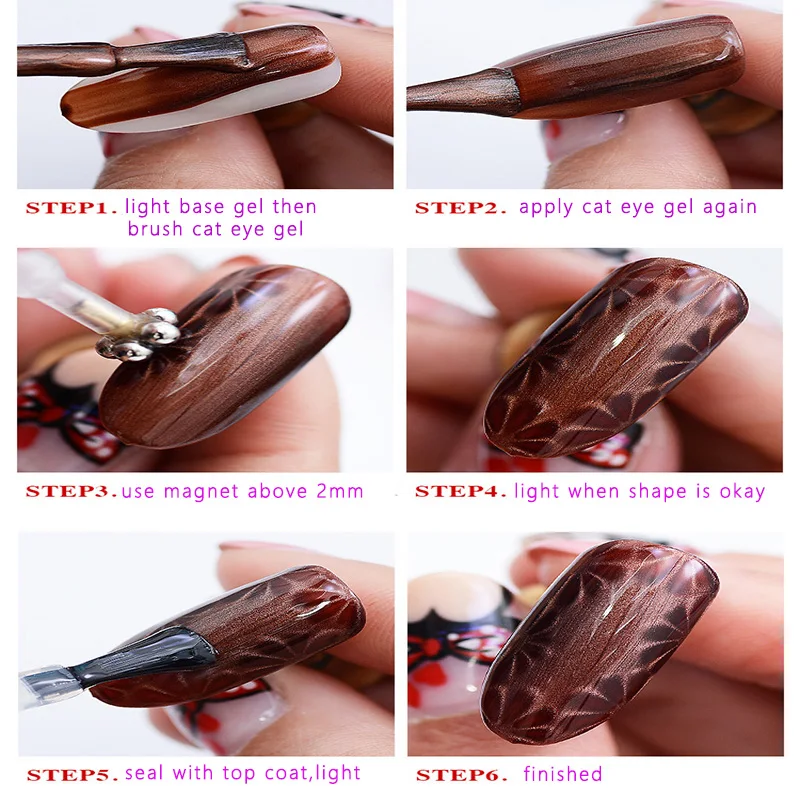 STEP1. light base gel then brush cat eye gel

STEP2. apply cat eye gel again

STEP3. use magnet above 2mm

STEP4. light when shape is okay

STEP5. seal with top coat,light

STEP6. finished