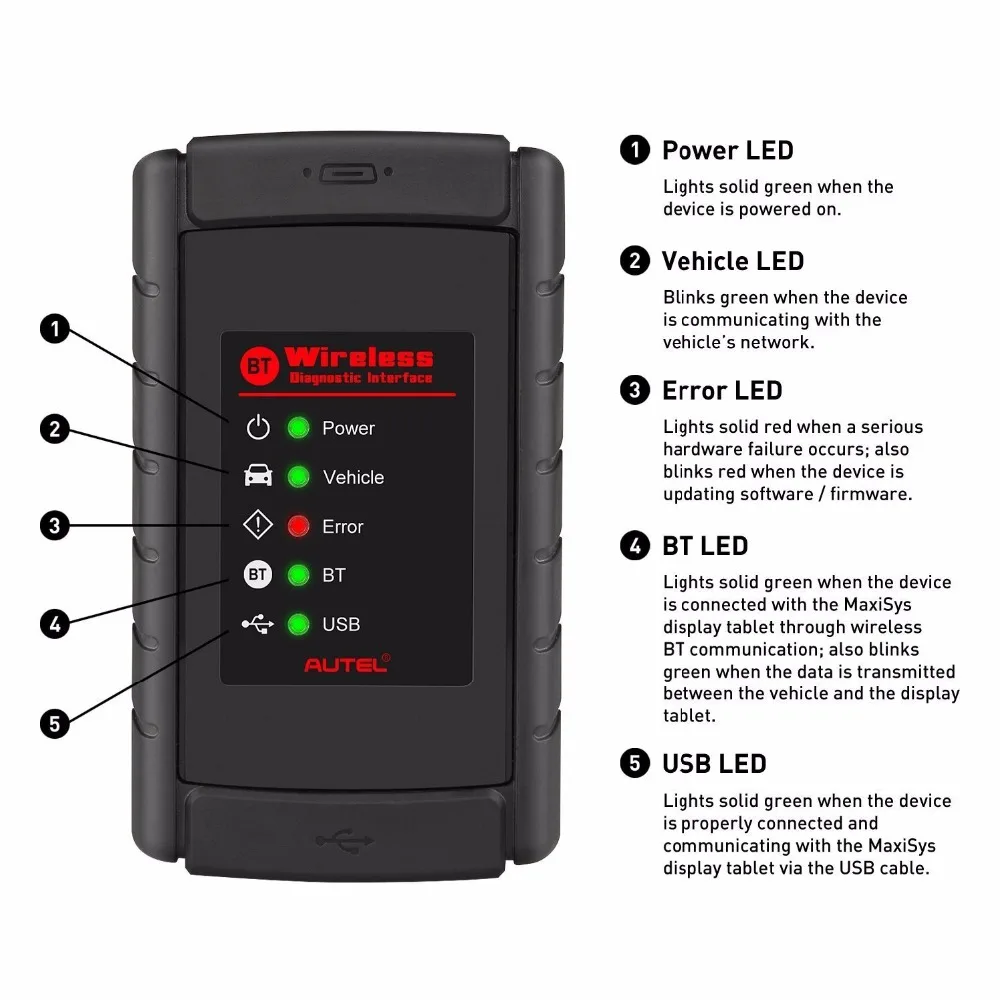 1
2
3
4
5

BT Wireless
Diagnostic Interface

Power
Vehicle
Error
BT BT
USB

AUTEL®

1 Power LED

Lights solid green when the device is powered on.

2 Vehicle LED

Blinks green when the device is communicating with the vehicle's network.

3 Error LED

Lights solid red when a serious hardware failure occurs; also blinks red when the device is updating software / firmware.

4 BT LED

Lights solid green when the device is connected with the MaxiSys display tablet through wireless BT communication; also blinks green when the data is transmitted between the vehicle and the display tablet.

5 USB LED

Lights solid green when the device is properly connected and communicating with the MaxiSys display tablet via the USB cable.