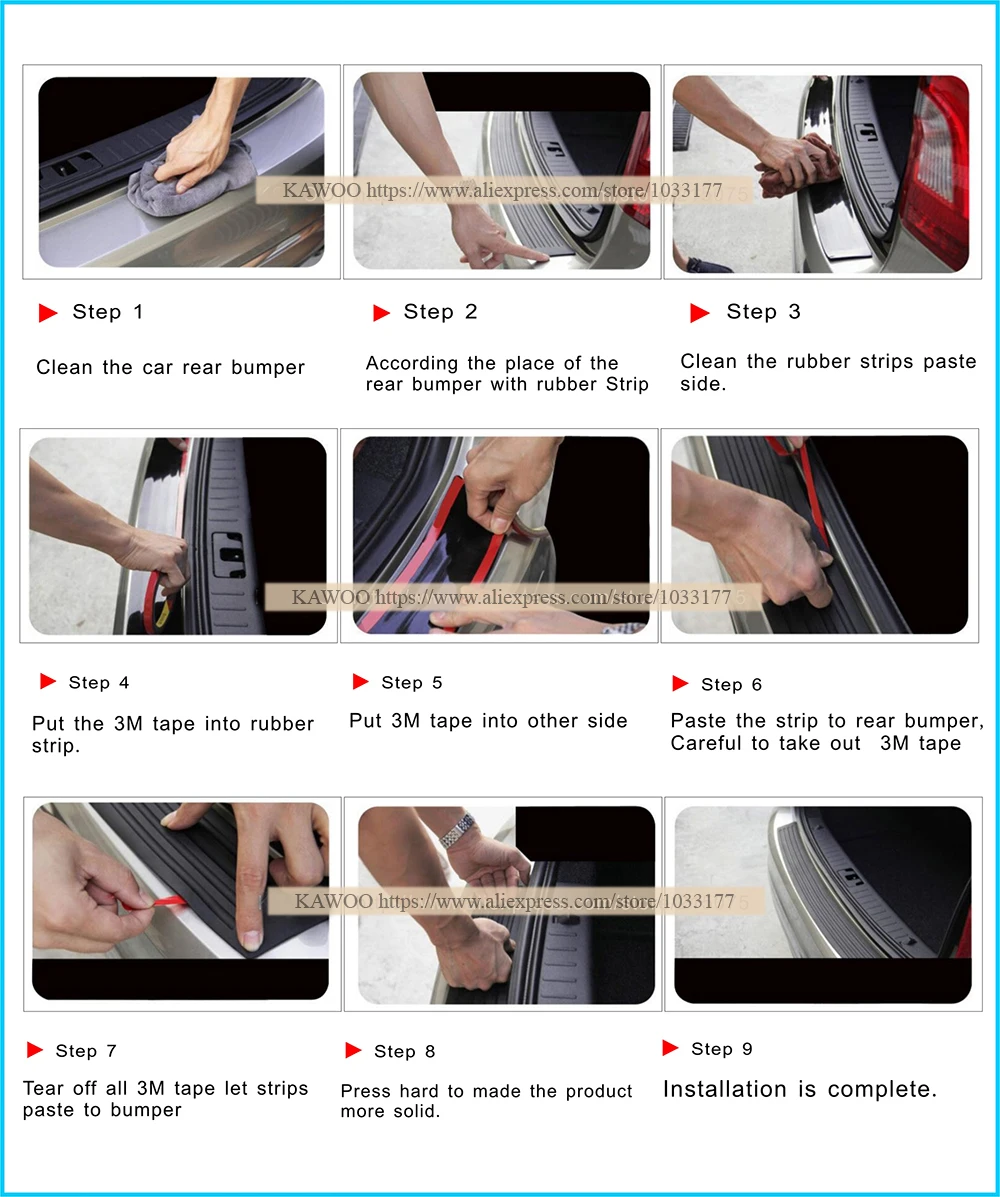 KAWOO https://www.aliexpress.com/store/1033177

Step 1

Clean the car rear bumper

Step 2

According the place of the rear bumper with rubber Strip

Step 3

Clean the rubber strips paste side.

KAWOO https://www.aliexpress.com/store/1033177

Step 4

Put the 3M tape into rubber strip.

Step 5

Put 3M tape into other side

Step 6

Paste the strip to rear bumper, Careful to take out 3M tape

KAWOO https://www.aliexpress.com/store/1033177

Step 7

Tear off all 3M tape let strips paste to bumper

Step 8

Press hard to made the product more solid.

Step 9

Installation is complete.