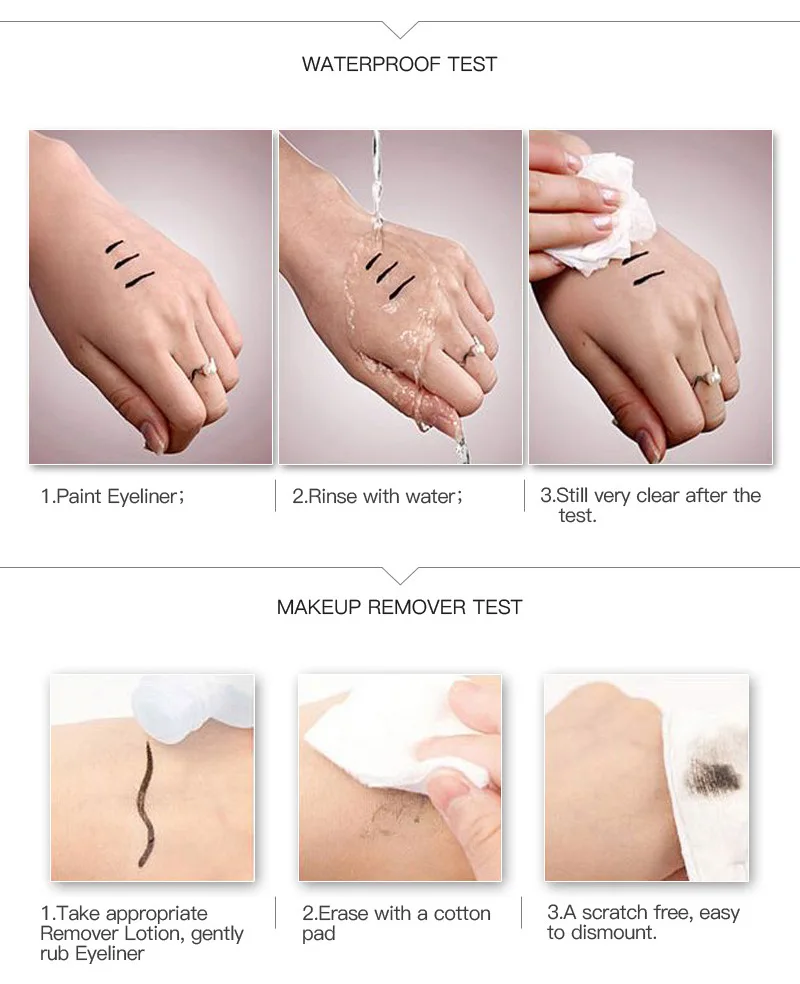 WATERPROOF TEST

1.Paint Eyeliner;

2.Rinse with water;

3.Still very clear after the test.

MAKEUP REMOVER TEST

1.Take appropriate Remover Lotion, gently rub Eyeliner

2.Erase with a cotton pad

3.A scratch free, easy to dismount.