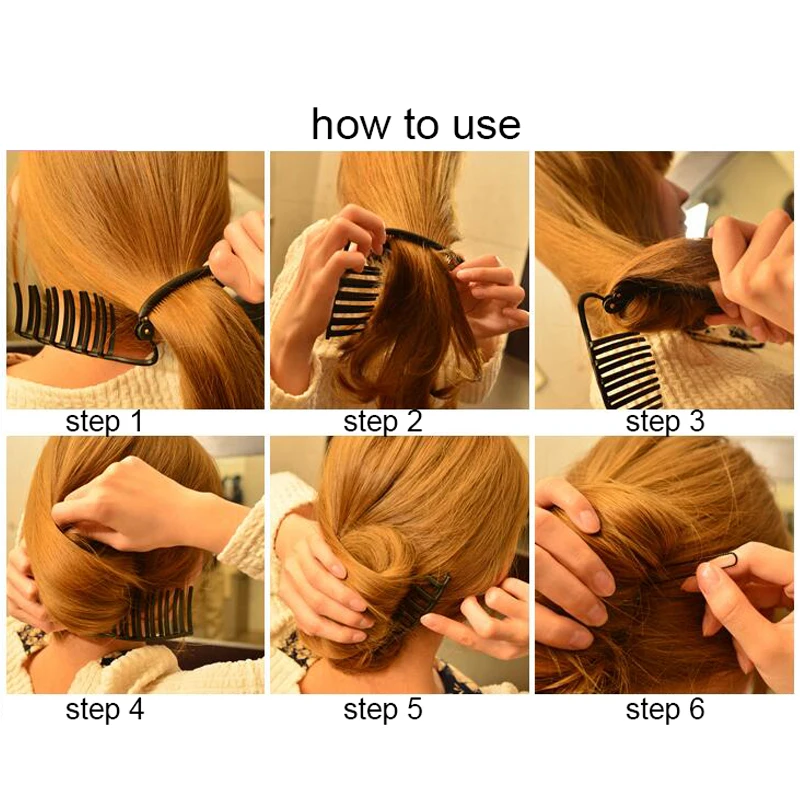 how to use

step 1

step 2

step 3

step 4

step 5

step 6