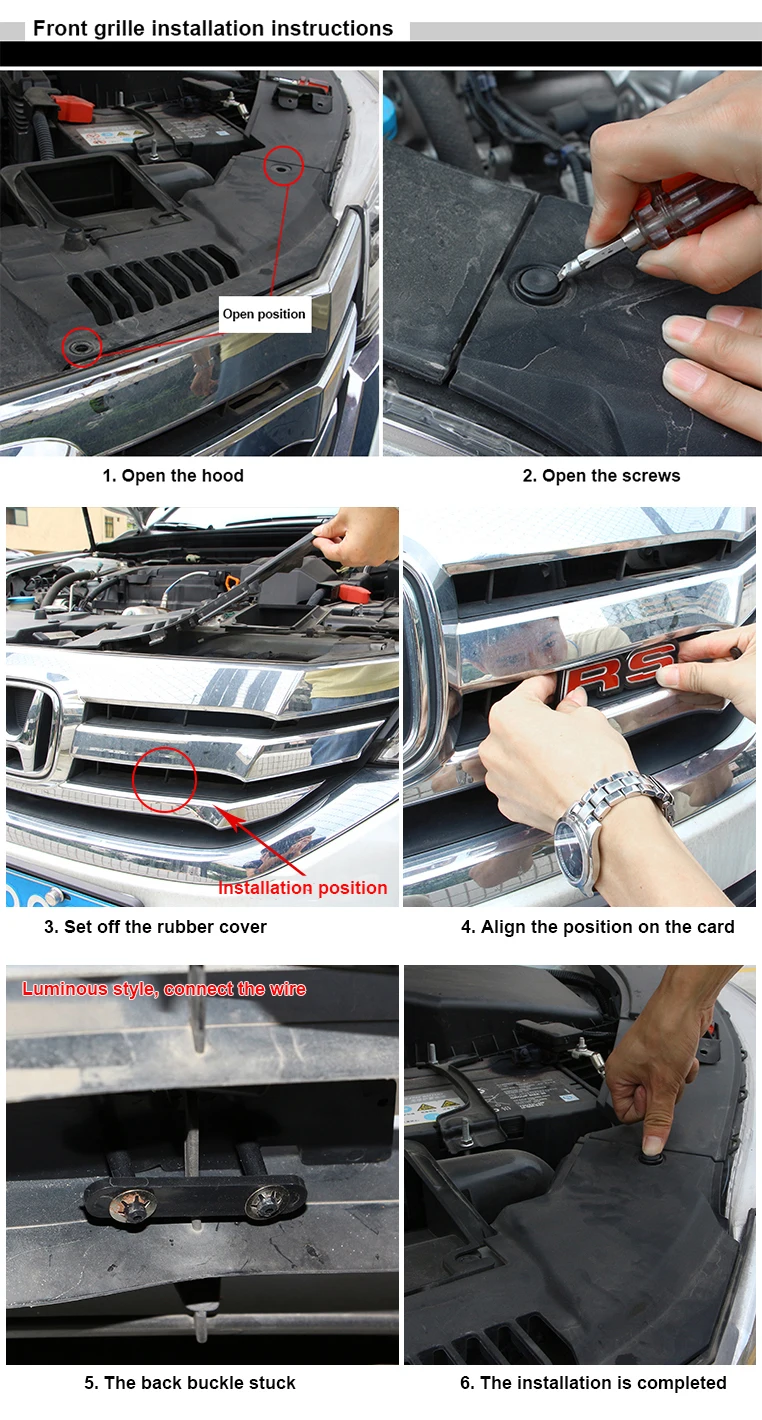 Front grille installation instructions

Open position

1. Open the hood

2. Open the screws

Installation position

3. Set off the rubber cover

RS

4. Align the position on the card

Luminous style, connect the wire

5. The back buckle stuck

6. The installation is completed