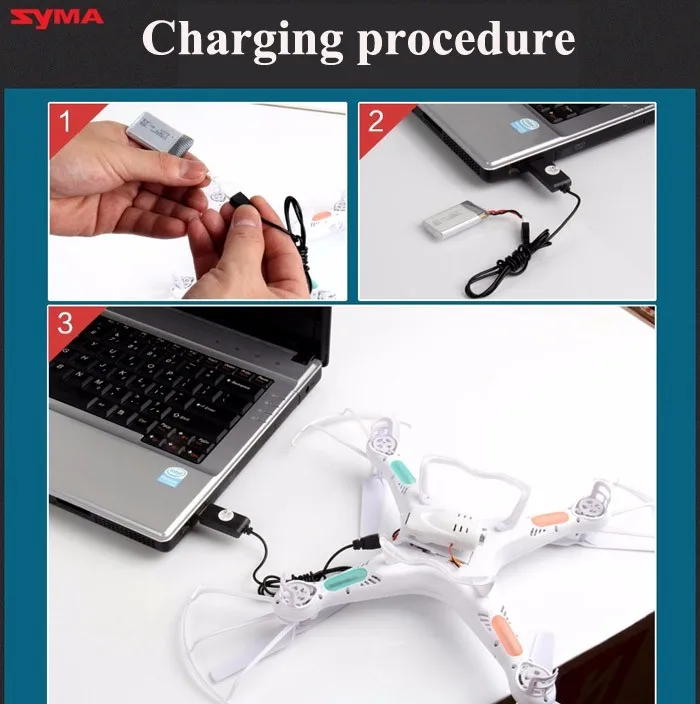 SYMA

Charging procedure

1

2

3