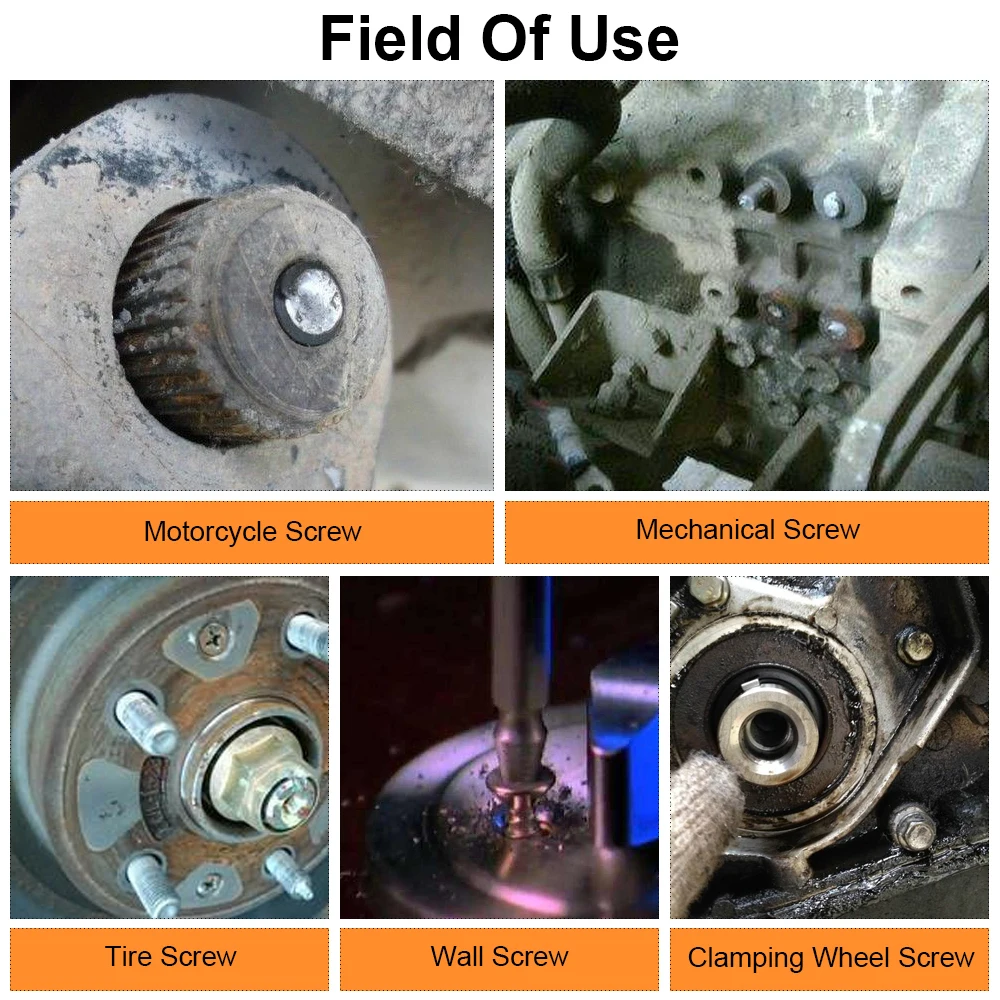 Field Of Use

Motorcycle Screw

Mechanical Screw

Tire Screw

Wall Screw

Clamping Wheel Screw