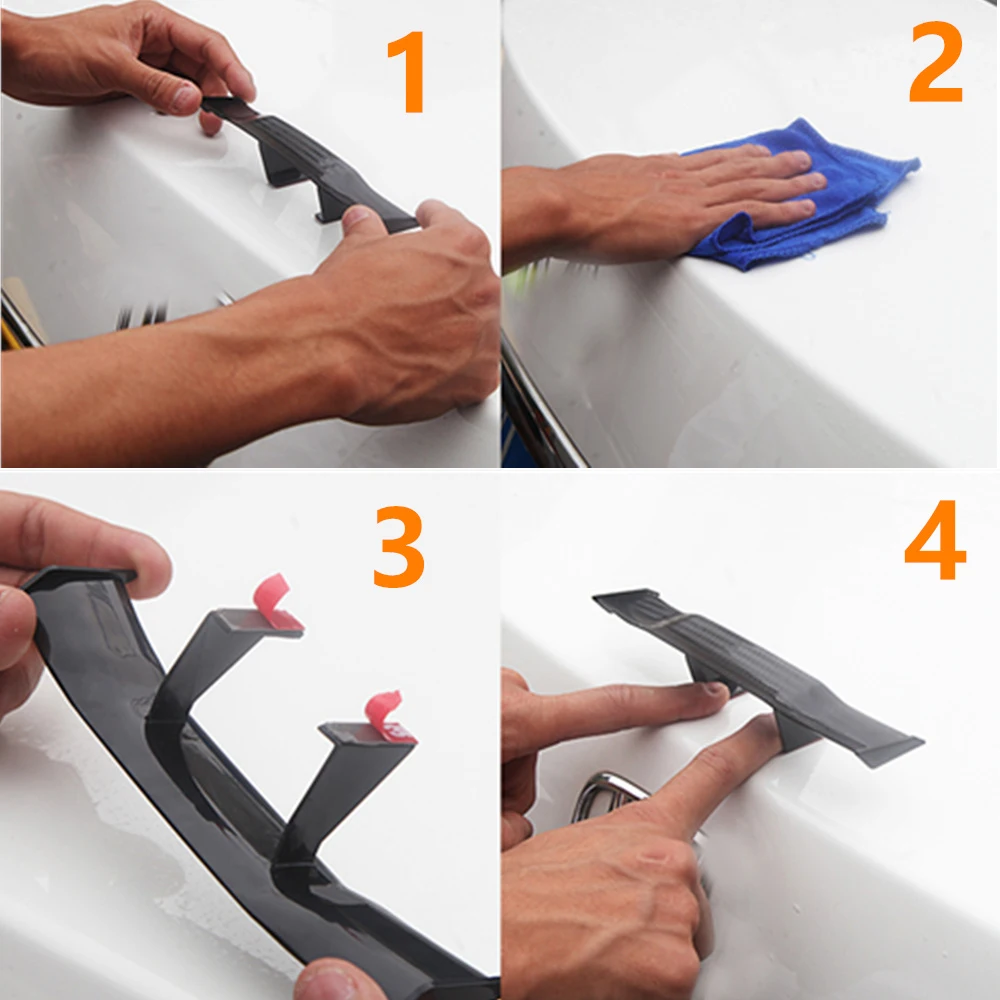 1

2

3

4