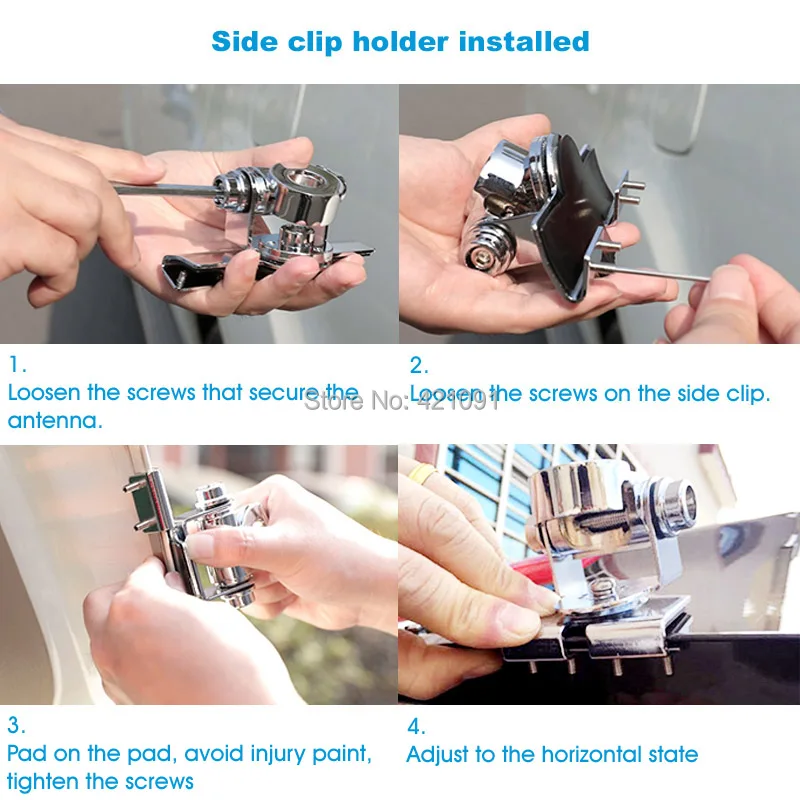 Side clip holder installed

1.
Loosen the screws that secure the antenna.

2.
Loosen the screws on the side clip.

Store No: 421091

3.
Pad on the pad, avoid injury paint, tighten the screws

4.
Adjust to the horizontal state