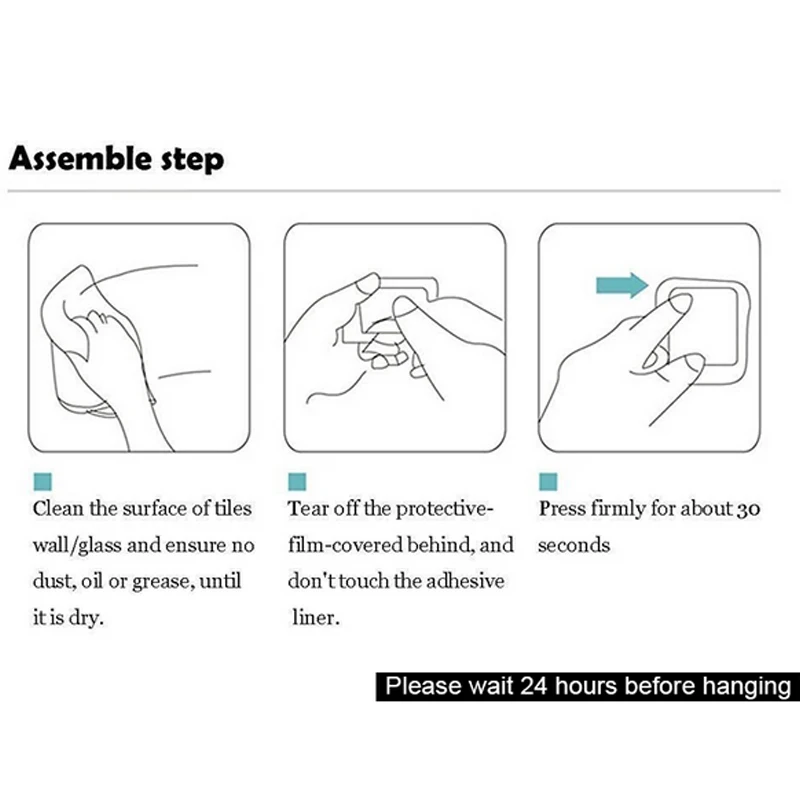 Assemble step

Clean the surface of tiles wall/glass and ensure no dust, oil or grease, until it is dry.

Tear off the protective-film-covered behind, and don't touch the adhesive liner.

Press firmly for about 30 seconds

Please wait 24 hours before hanging