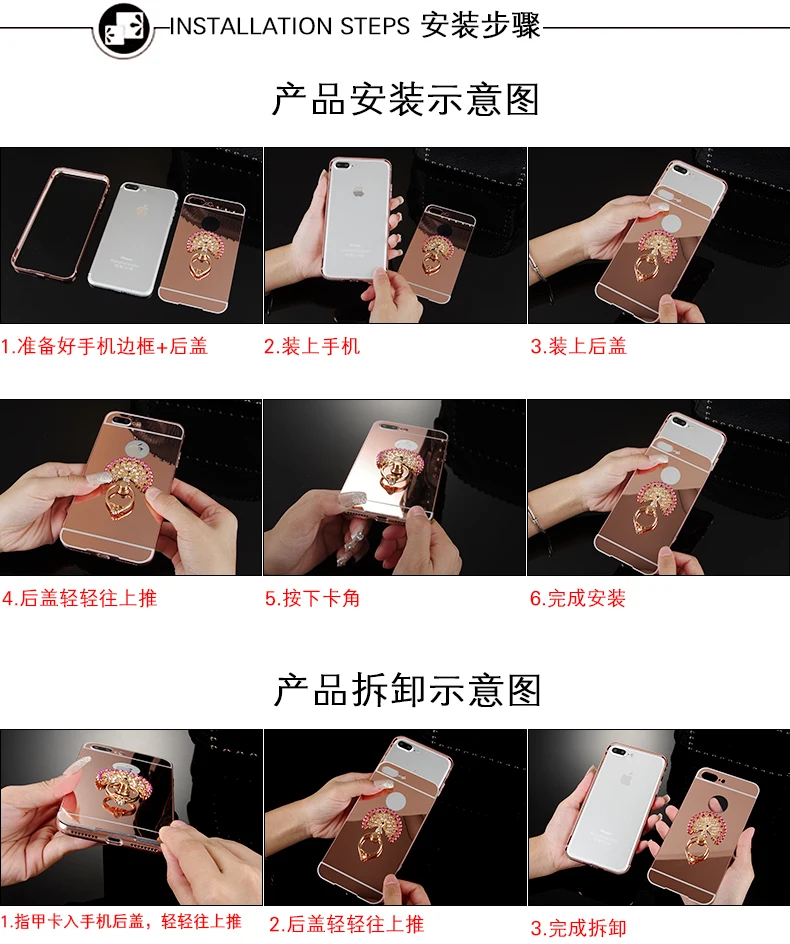 INSTALLATION STEPS 安装步骤

产品安装示意图

1.准备好手机边框+后盖

2.装上手机

3.装上后盖

4.后盖轻轻往上推

5.按下卡角

6.完成安装

产品拆卸示意图

1.指甲卡入手机后盖，轻轻往上推

2.后盖轻轻往上推

3.完成拆卸