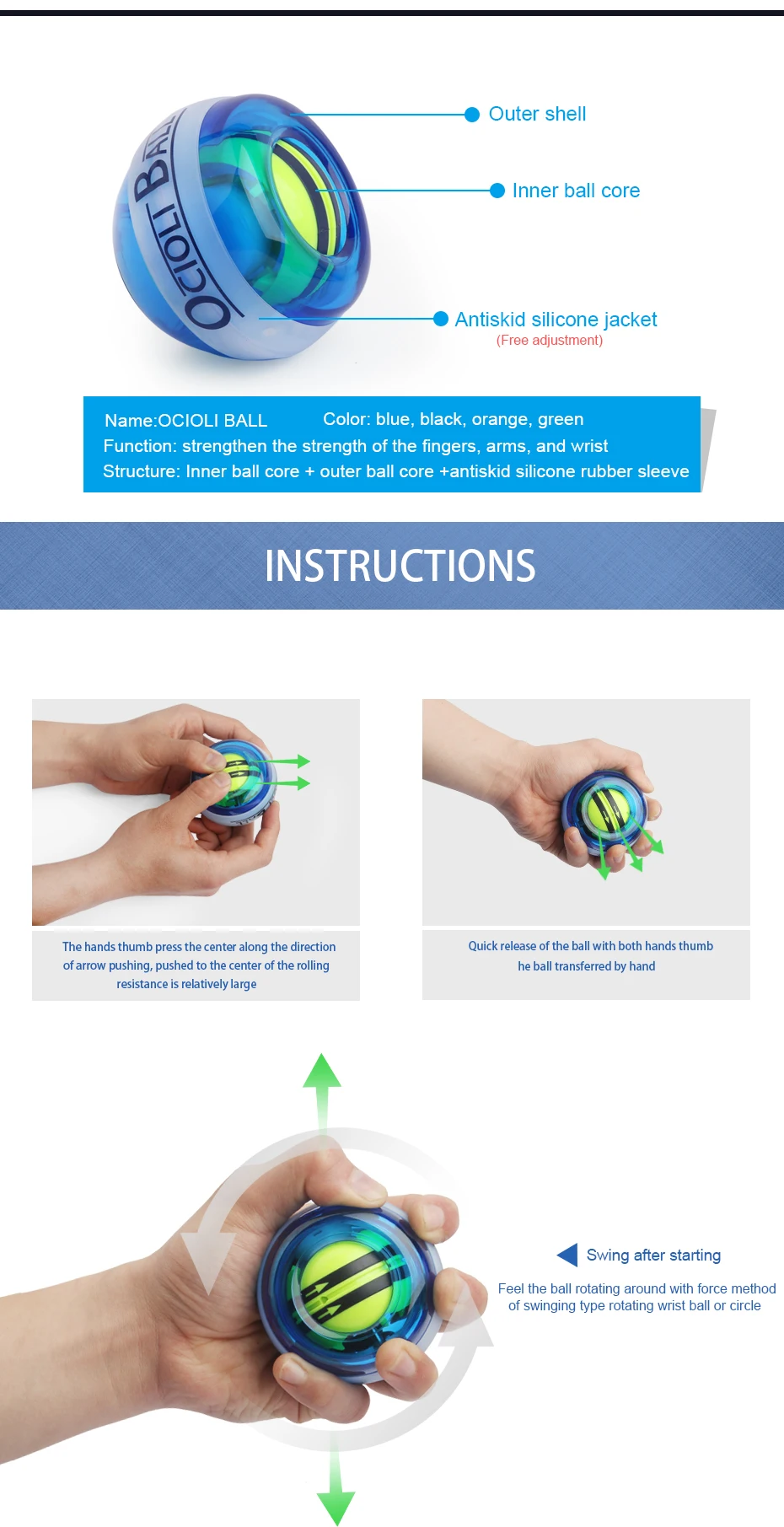 OCIOLI BALL

Outer shell

Inner ball core

Antiskid silicone jacket
(Free adjustment)

Name:OCIOLI BALL Color: blue, black, orange, green
Function: strengthen the strength of the fingers, arms, and wrist
Structure: Inner ball core + outer ball core +antiskid silicone rubber sleeve

INSTRUCTIONS

The hands thumb press the center along the direction of arrow pushing, pushed to the center of the rolling resistance is relatively large

Quick release of the ball with both hands thumb he ball transferred by hand

Swing after starting

Feel the ball rotating around with force method of swinging type rotating wrist ball or circle