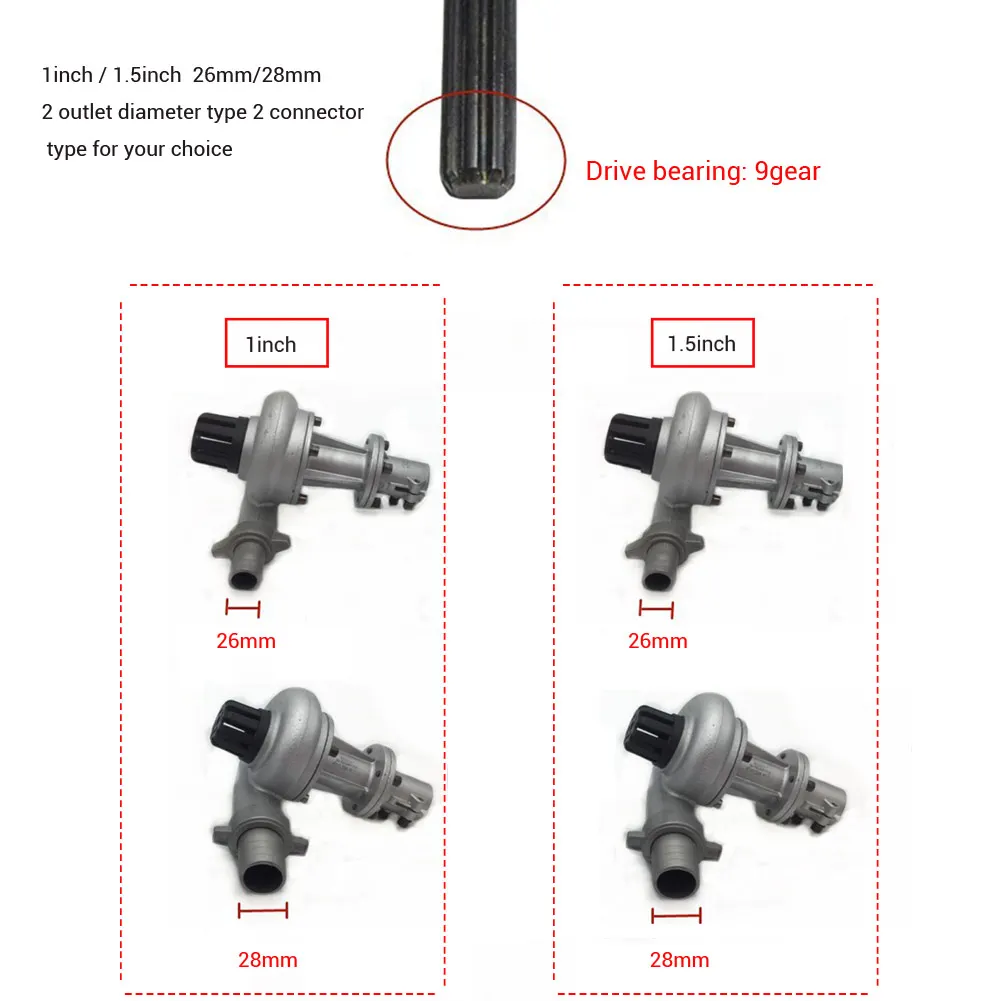 1inch / 1.5inch 26mm/28mm
2 outlet diameter type 2 connector
type for your choice

Drive bearing: 9gear

1inch

26mm

28mm

1.5inch

26mm

28mm