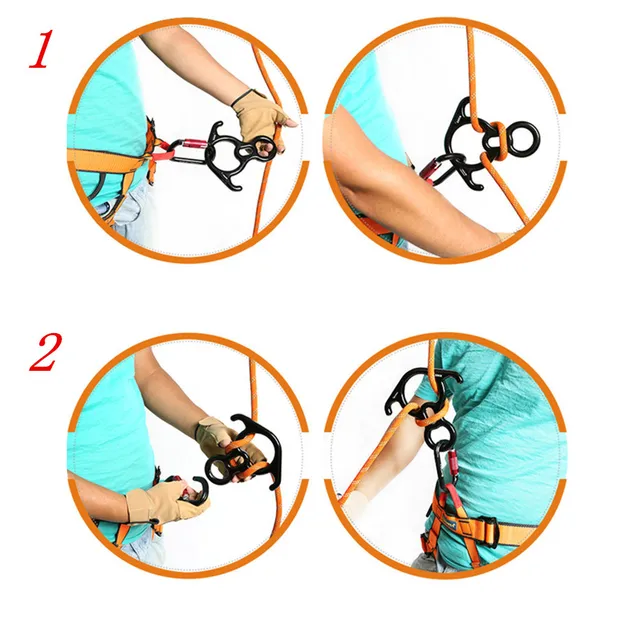 1

2