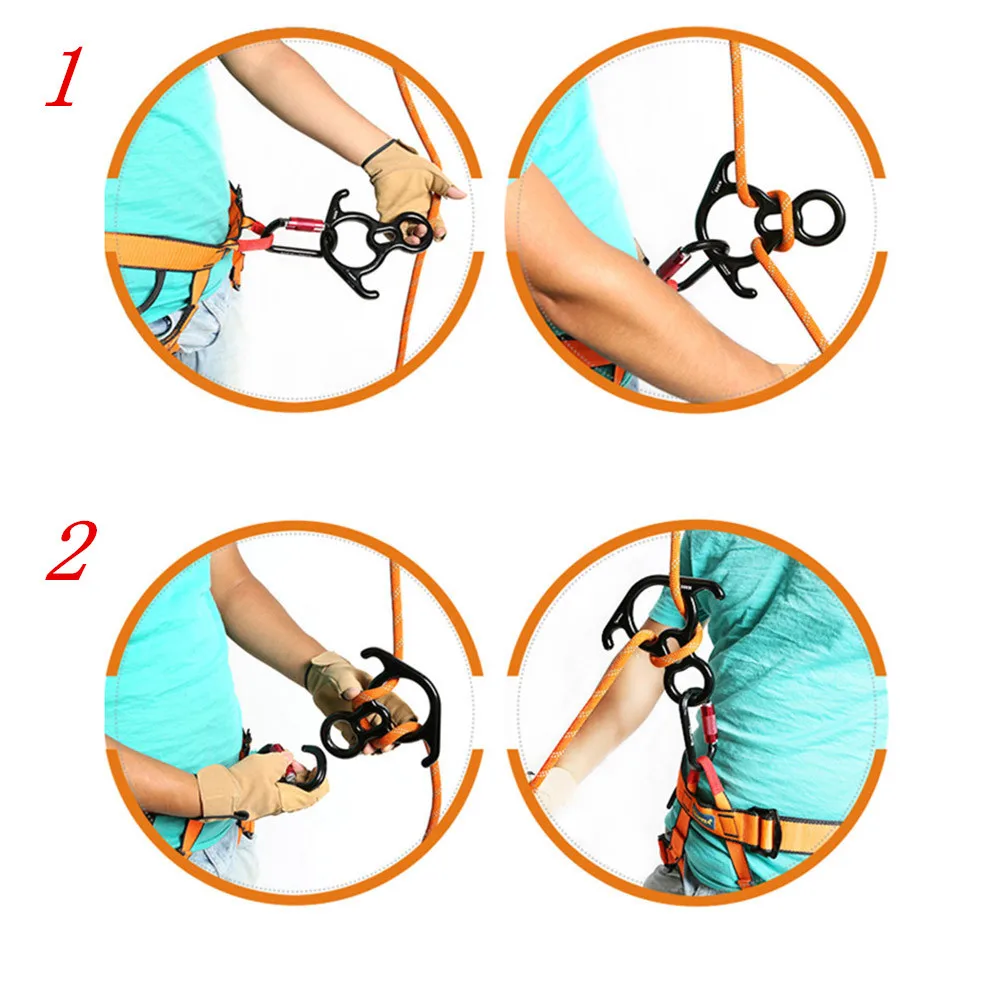 1

2