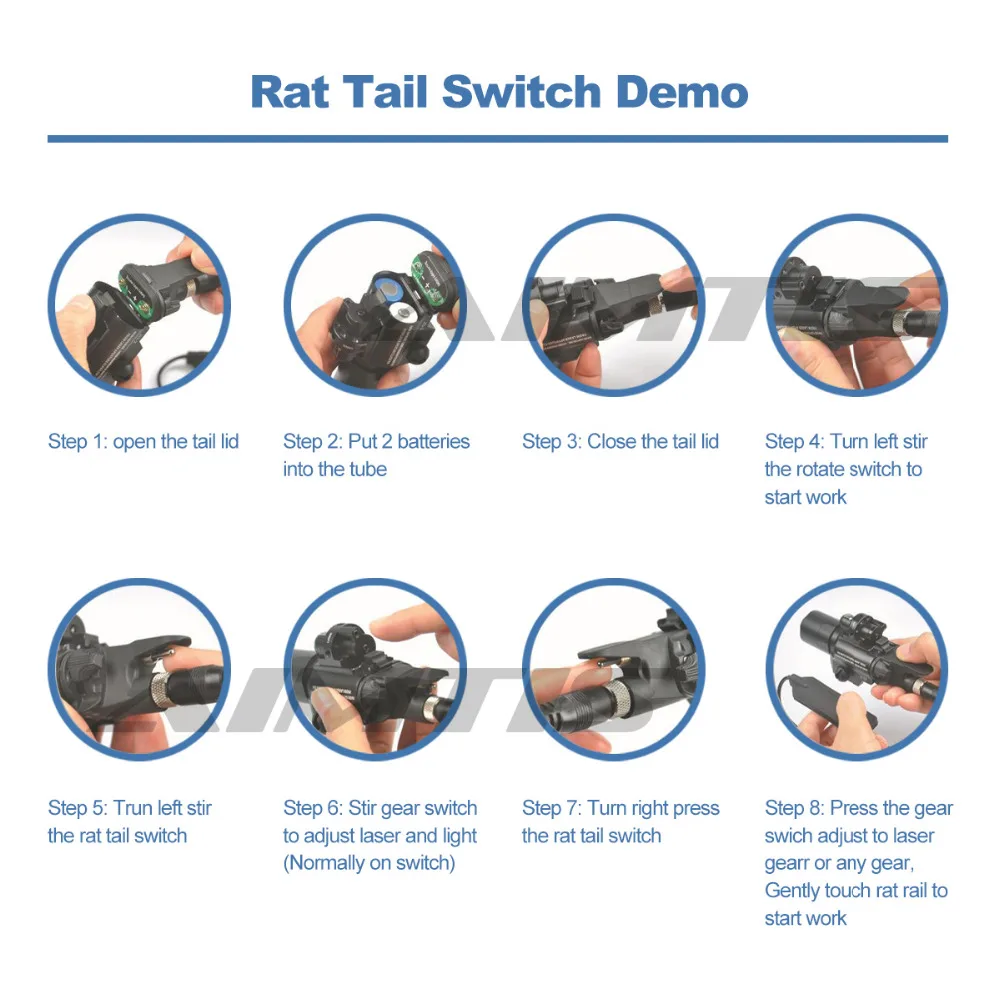 Rat Tail Switch Demo

Step 1: open the tail lid

Step 2: Put 2 batteries into the tube

Step 3: Close the tail lid

Step 4: Turn left stir the rotate switch to start work

Step 5: Trun left stir the rat tail switch

Step 6: Stir gear switch to adjust laser and light (Normally on switch)

Step 7: Turn right press the rat tail switch

Step 8: Press the gear swich adjust to laser gearr or any gear, Gently touch rat rail to start work