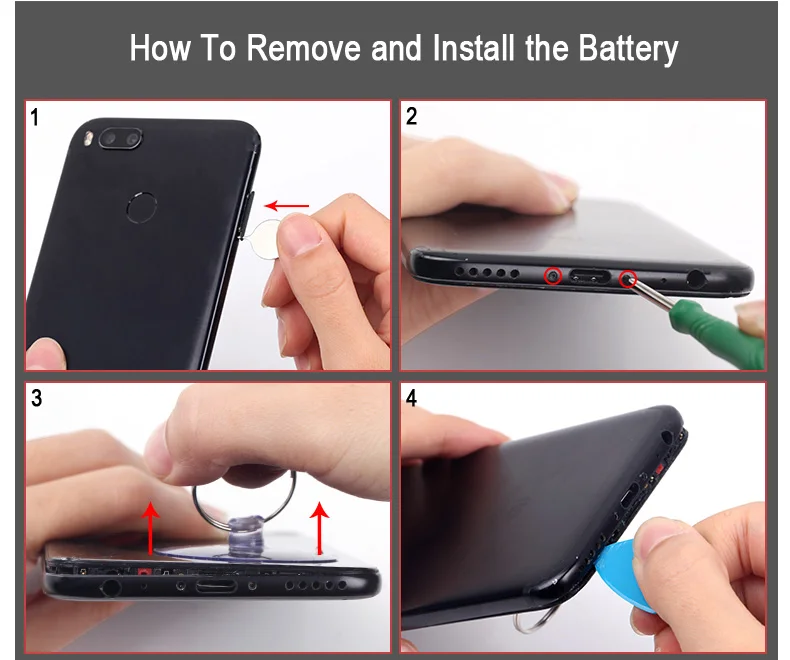 How To Remove and Install the Battery

1

2

3

4