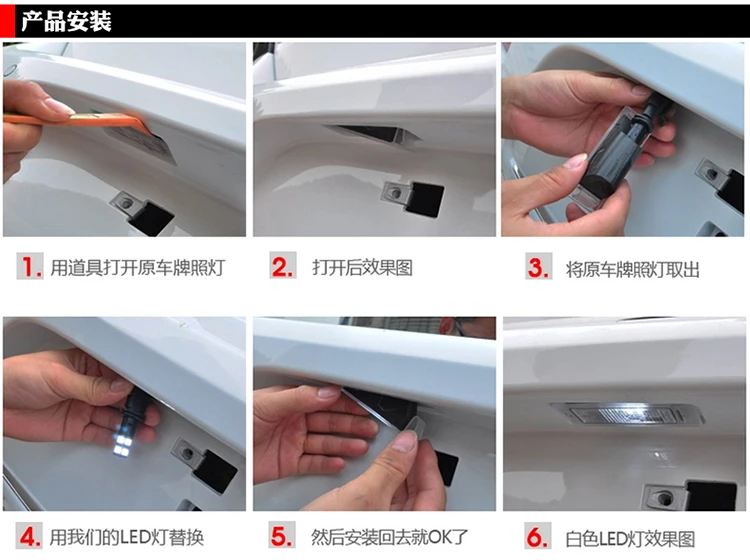 产品安装

1. 用道具打开原车牌照灯

2. 打开后效果图

3. 将原车牌照灯取出

4. 用我们的LED灯替换

5. 然后安装回去就OK了

6. 白色LED灯效果图