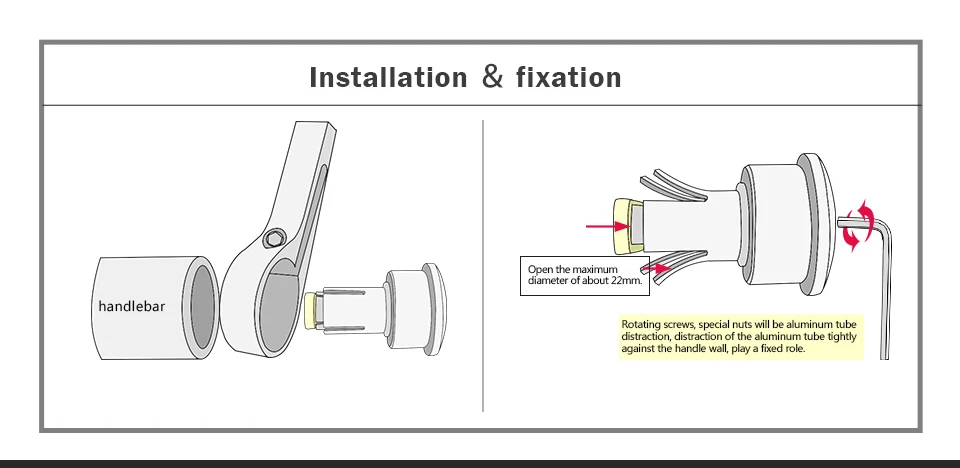 Installation & fixation

handlebar

Open the maximum diameter of about 22mm.

Rotating screws, special nuts will be aluminum tube distraction, distraction of the aluminum tube tightly against the handle wall, play a fixed role.