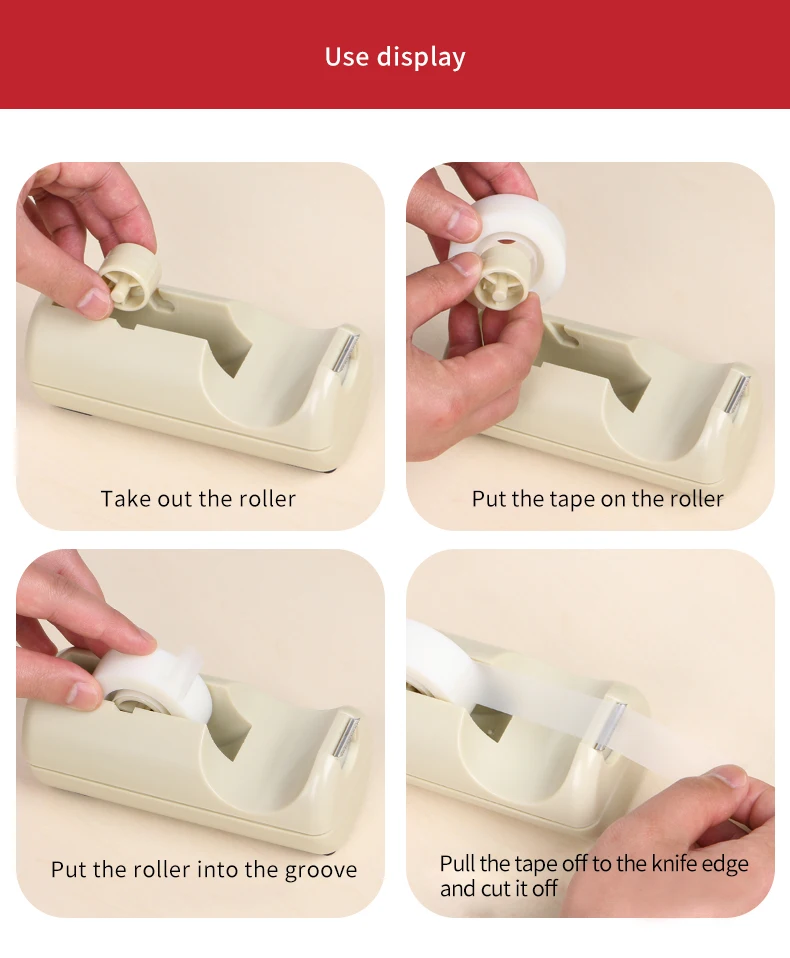 Use display

Take out the roller

Put the tape on the roller

Put the roller into the groove

Pull the tape off to the knife edge and cut it off