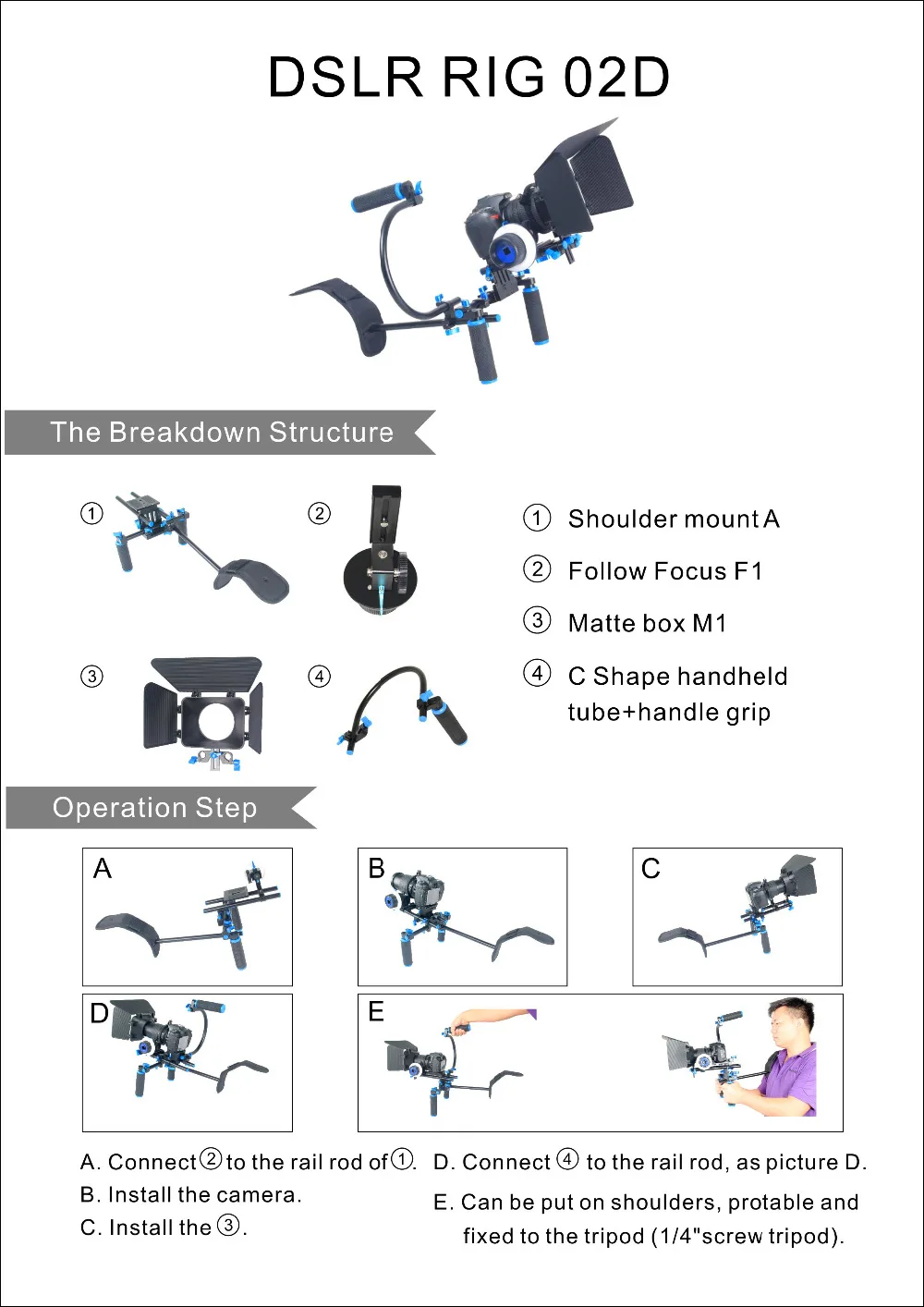 DSLR RIG 02D

The Breakdown Structure

① ② ③ ④

① Shoulder mount A

② Follow Focus F1

③ Matte box M1

④ C Shape handheld tube+handle grip

Operation Step

A B C D E

A. Connect ② to the rail rod of ①.

B. Install the camera.

C. Install the ③.

D. Connect ④ to the rail rod, as picture D.

E. Can be put on shoulders, protable and fixed to the tripod (1/4"screw tripod).